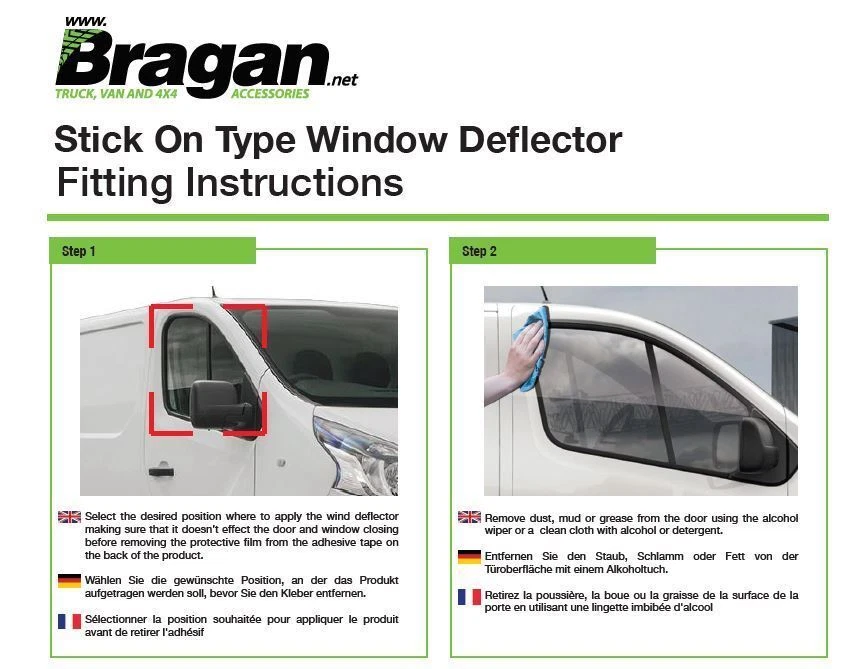 www.
Bragan.net
TRUCK, VAN AND 4X4 ACCESSORIES

Stick On Type Window Deflector
Fitting Instructions

Step 1

Select the desired position where to apply the wind deflector making sure that it doesn't effect the door and window closing before removing the protective film from the adhesive tape on the back of the product.

Wählen Sie die gewünschte Position, an der das Produkt aufgetragen werden soll, bevor Sie den Kleber entfernen.

Sélectionner la position souhaitée pour appliquer le produit avant de retirer l'adhésif

Step 2

Remove dust, mud or grease from the door using the alcohol wiper or a clean cloth with alcohol or detergent.

Entfernen Sie den Staub, Schlamm oder Fett von der Türoberfläche mit einem Alkoholtuch.

Retirez la poussière, la boue ou la graisse de la surface de la porte en utilisant une lingette imbibée d'alcool