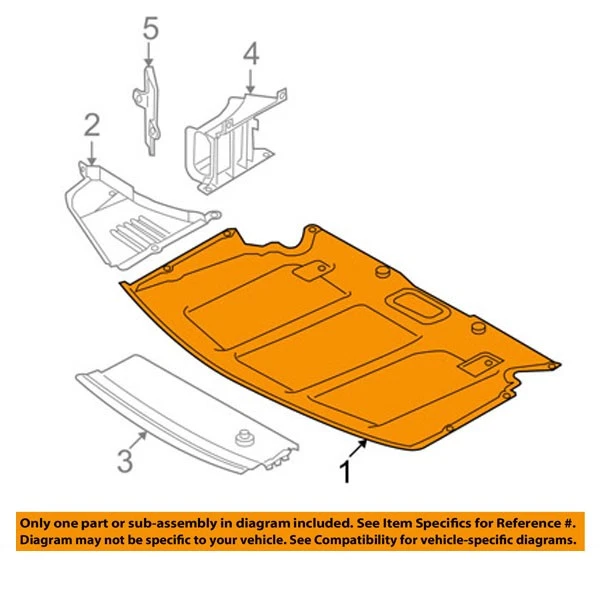 5
4
2
3
1

Only one part or sub-assembly in diagram included. See Item Specifics for Reference #.
Diagram may not be specific to your vehicle. See Compatibility for vehicle-specific diagrams.