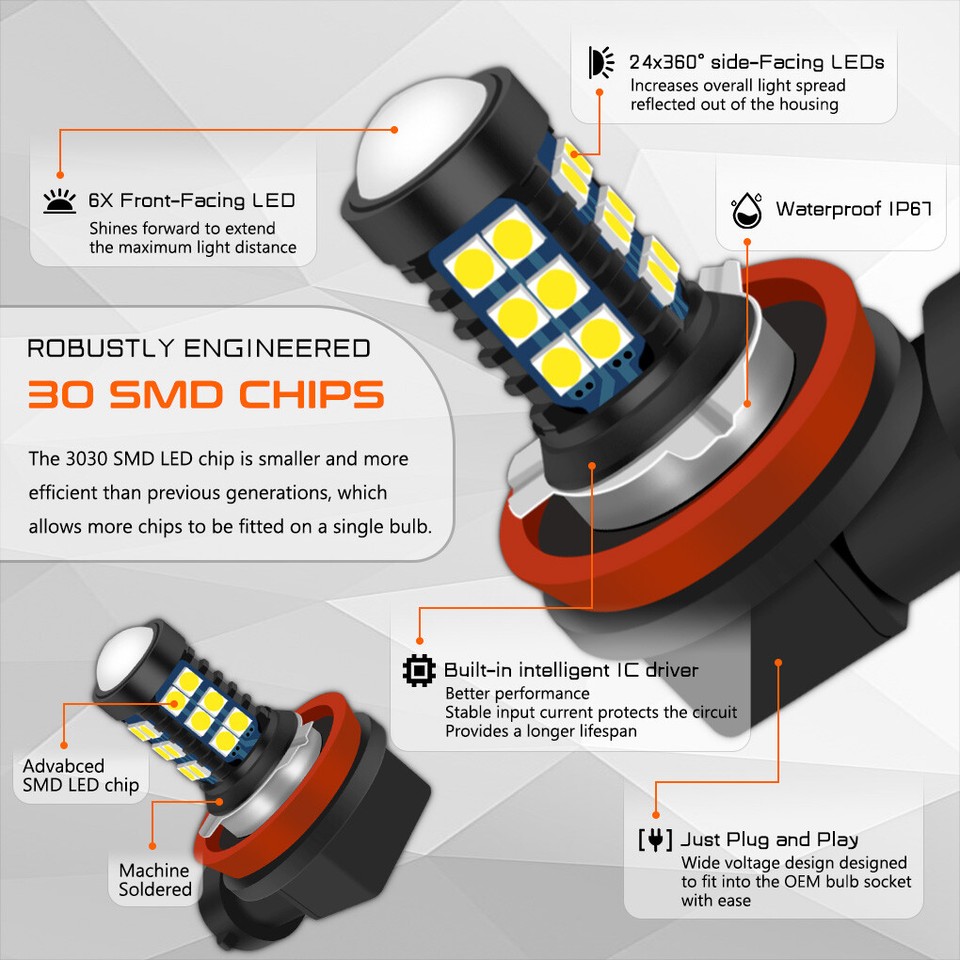 24x360° side-Facing LEDs
Increases overall light spread reflected out of the housing

6X Front-Facing LED
Shines forward to extend the maximum light distance

Waterproof IP67

ROBUSTLY ENGINEERED
30 SMD CHIPS
The 3030 SMD LED chip is smaller and more efficient than previous generations, which allows more chips to be fitted on a single bulb.

Built-in intelligent IC driver
Better performance
Stable input current protects the circuit
Provides a longer lifespan

Advabced SMD LED chip

Machine Soldered

Just Plug and Play
Wide voltage design designed to fit into the OEM bulb socket with ease