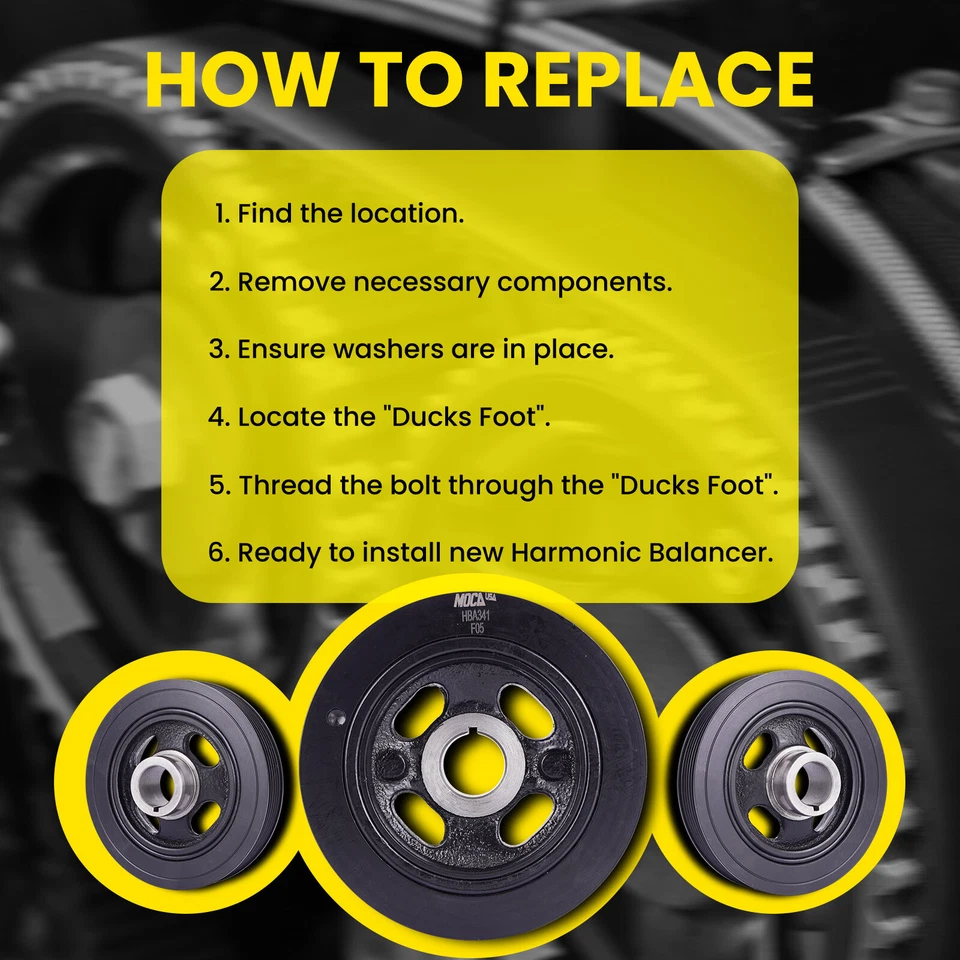 HOW TO REPLACE

1. Find the location.

2. Remove necessary components.

3. Ensure washers are in place.

4. Locate the "Ducks Foot".

5. Thread the bolt through the "Ducks Foot".

6. Ready to install new Harmonic Balancer.

MOCA USA
HBA341
F05