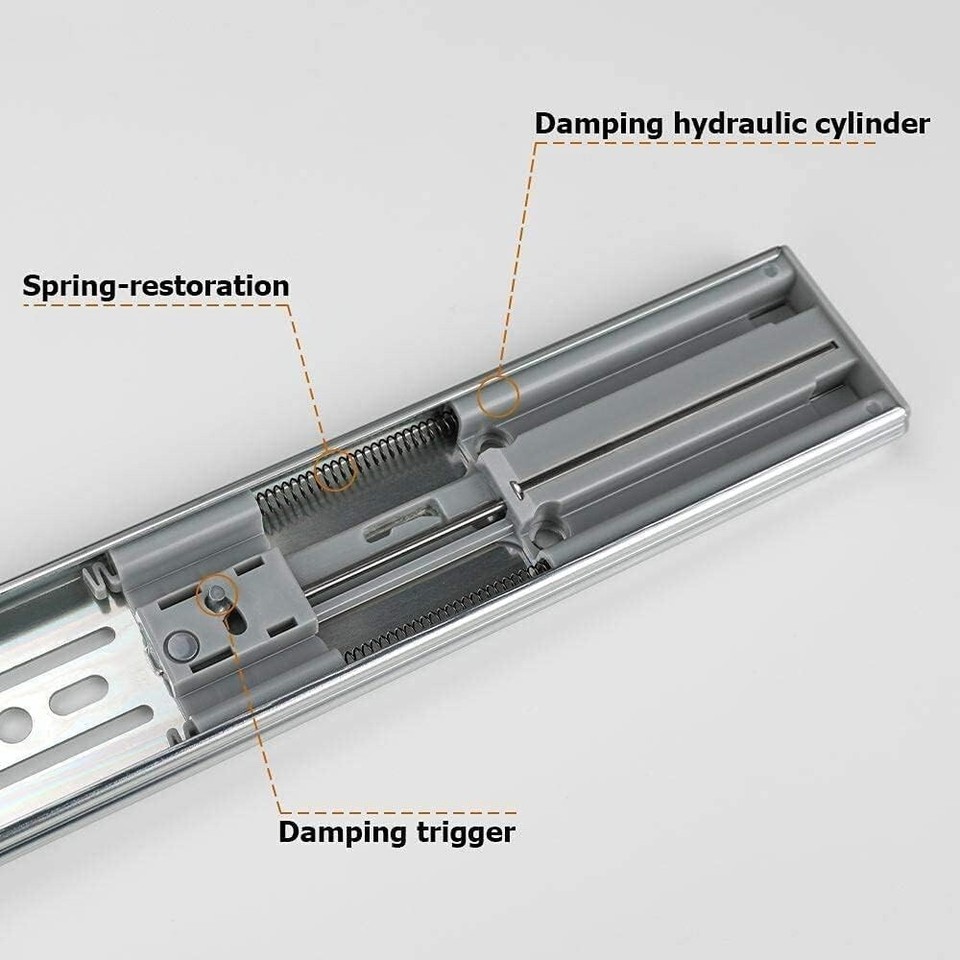 Damping hydraulic cylinder

Spring-restoration

Damping trigger