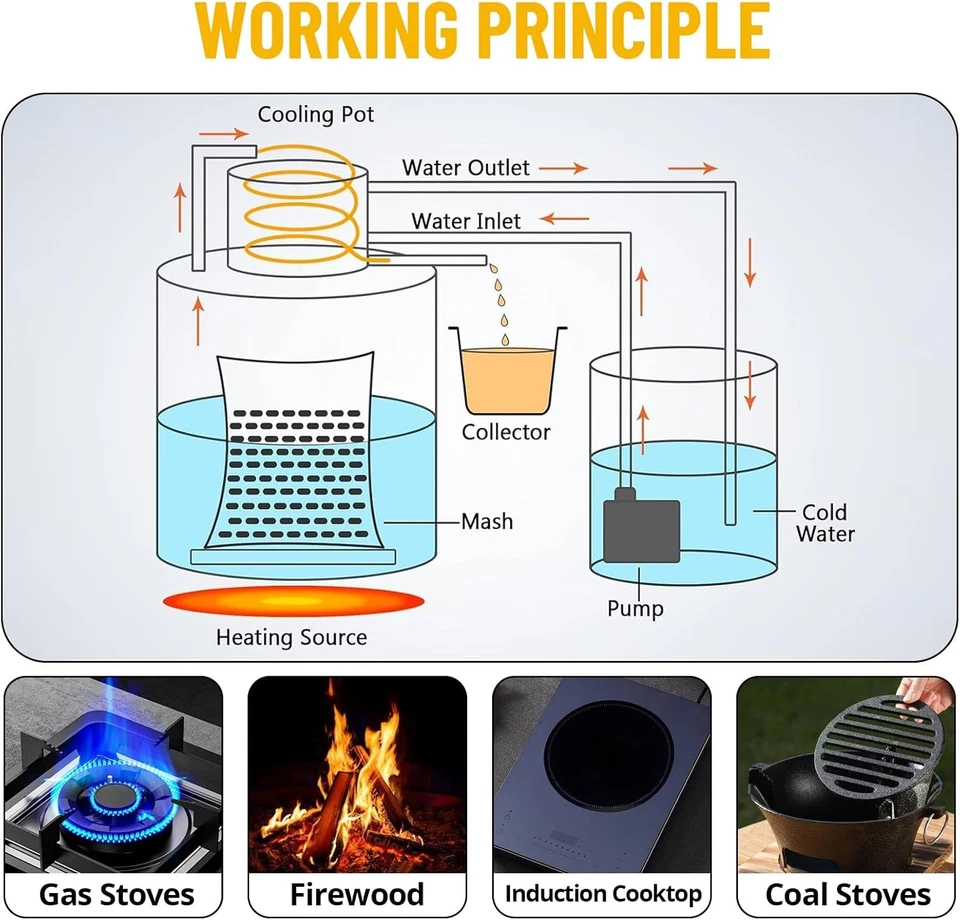 WORKING PRINCIPLE

Cooling Pot

Water Outlet

Water Inlet

Collector

Mash

Cold Water

Pump

Heating Source

Gas Stoves

Firewood

Induction Cooktop

Coal Stoves