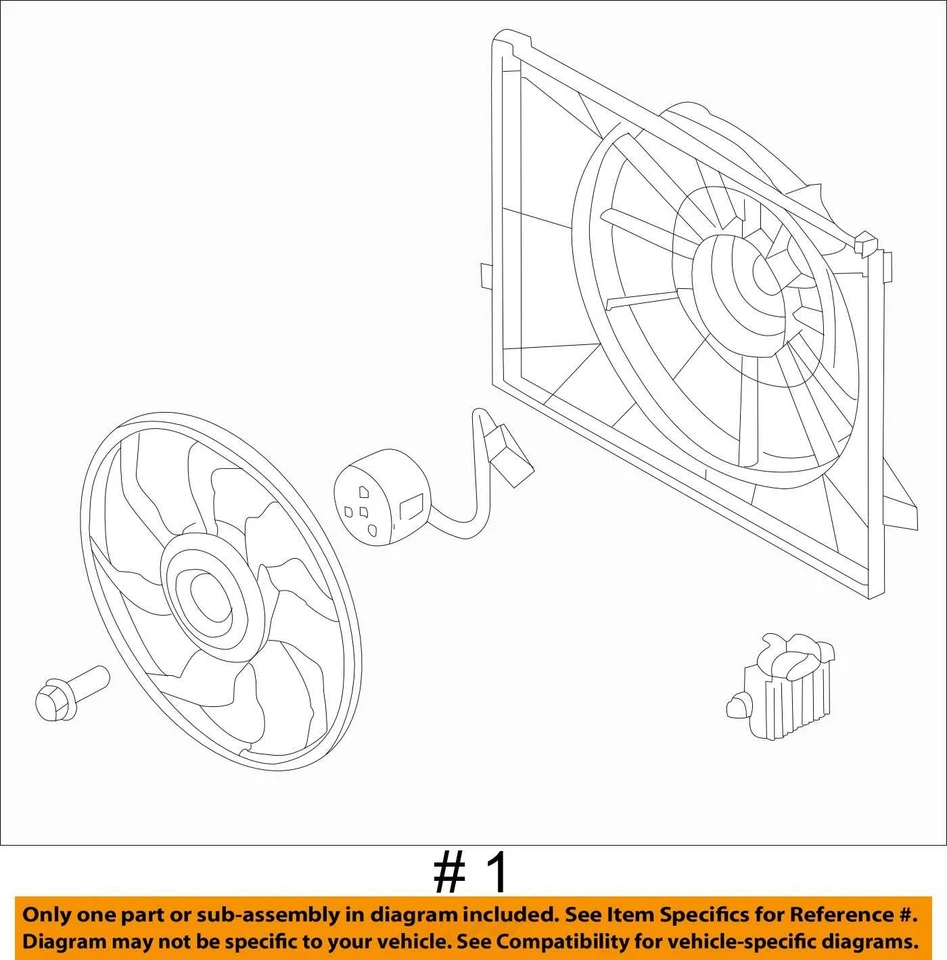 # 1

Only one part or sub-assembly in diagram included. See Item Specifics for Reference #.
Diagram may not be specific to your vehicle. See Compatibility for vehicle-specific diagrams.