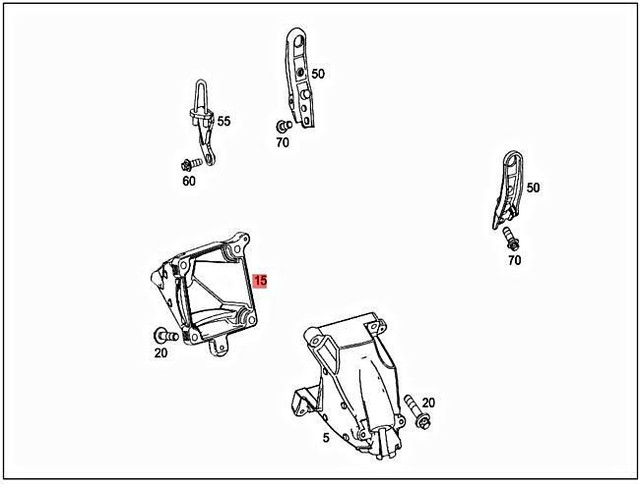 50
55
70
60
50
70
15
20
20
5