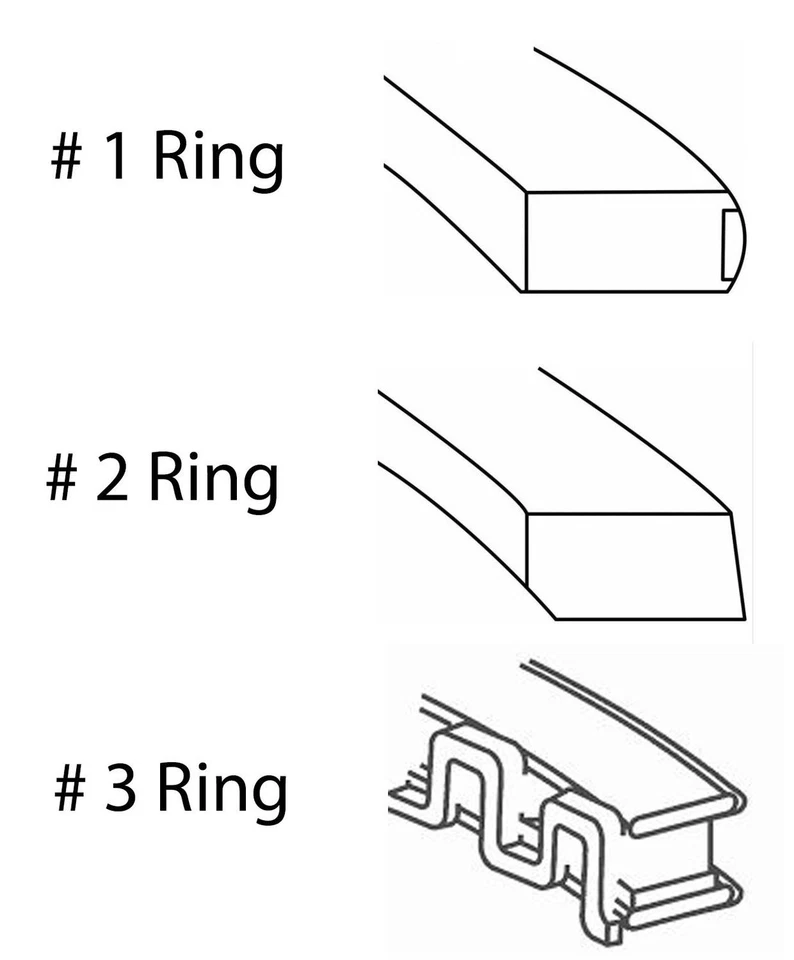 # 1 Ring

# 2 Ring

# 3 Ring