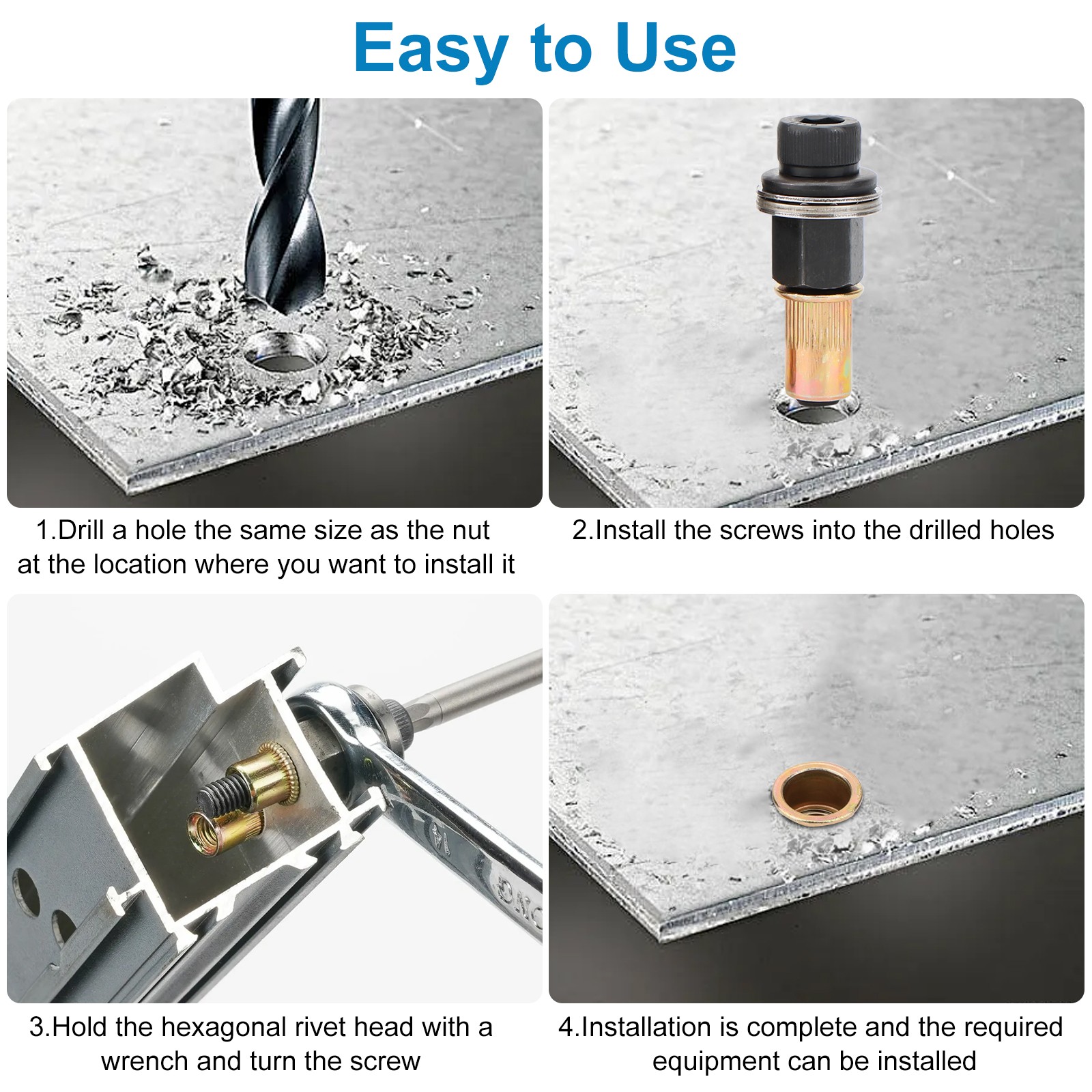 Easy to Use

1.Drill a hole the same size as the nut at the location where you want to install it

2.Install the screws into the drilled holes

3.Hold the hexagonal rivet head with a wrench and turn the screw

4.Installation is complete and the required equipment can be installed