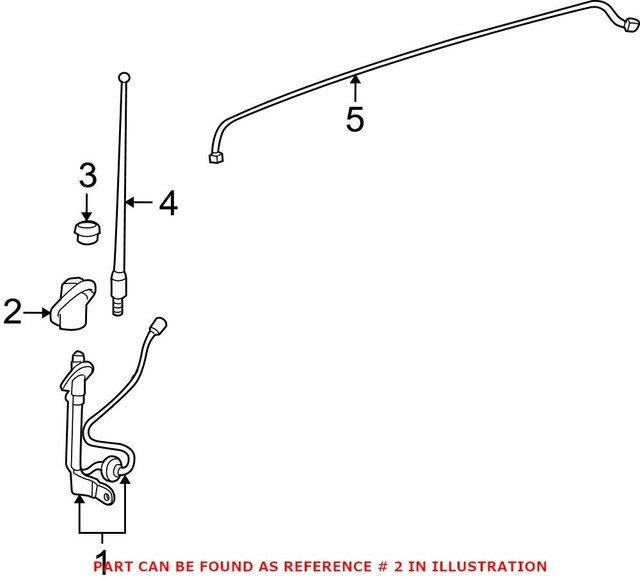 5

3

4

2

1

PART CAN BE FOUND AS REFERENCE # 2 IN ILLUSTRATION