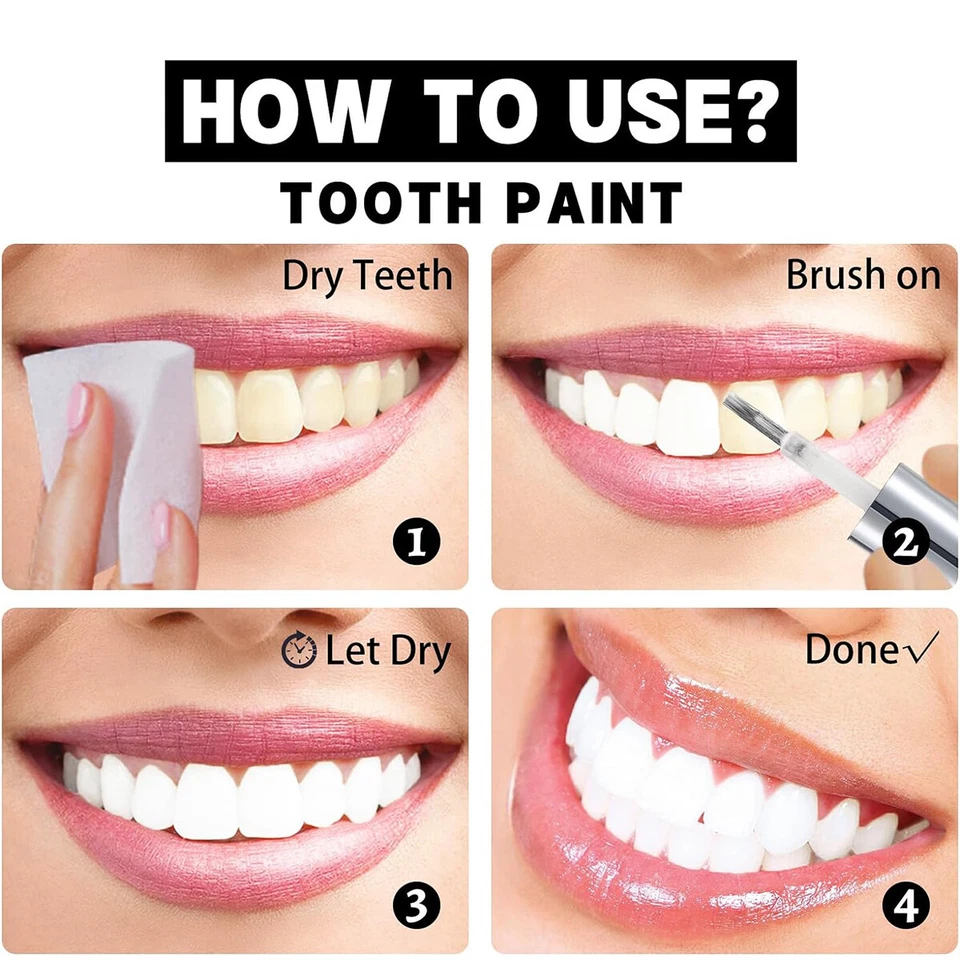 HOW TO USE?
TOOTH PAINT

Dry Teeth
1

Brush on
2

Let Dry
3

Done✓
4