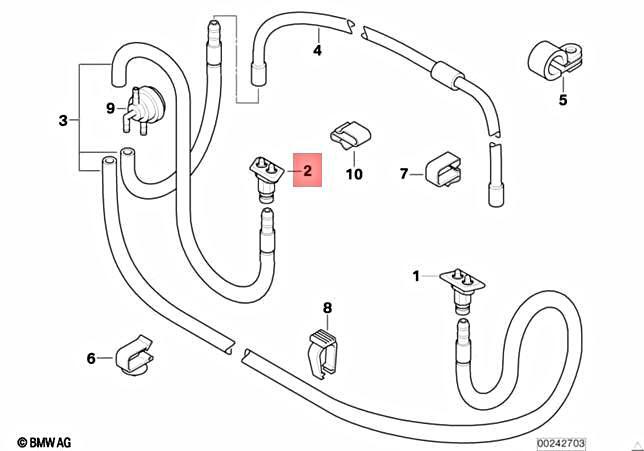 4
5
3
9
2
10
7
1
8
6
© BMW AG
00242703