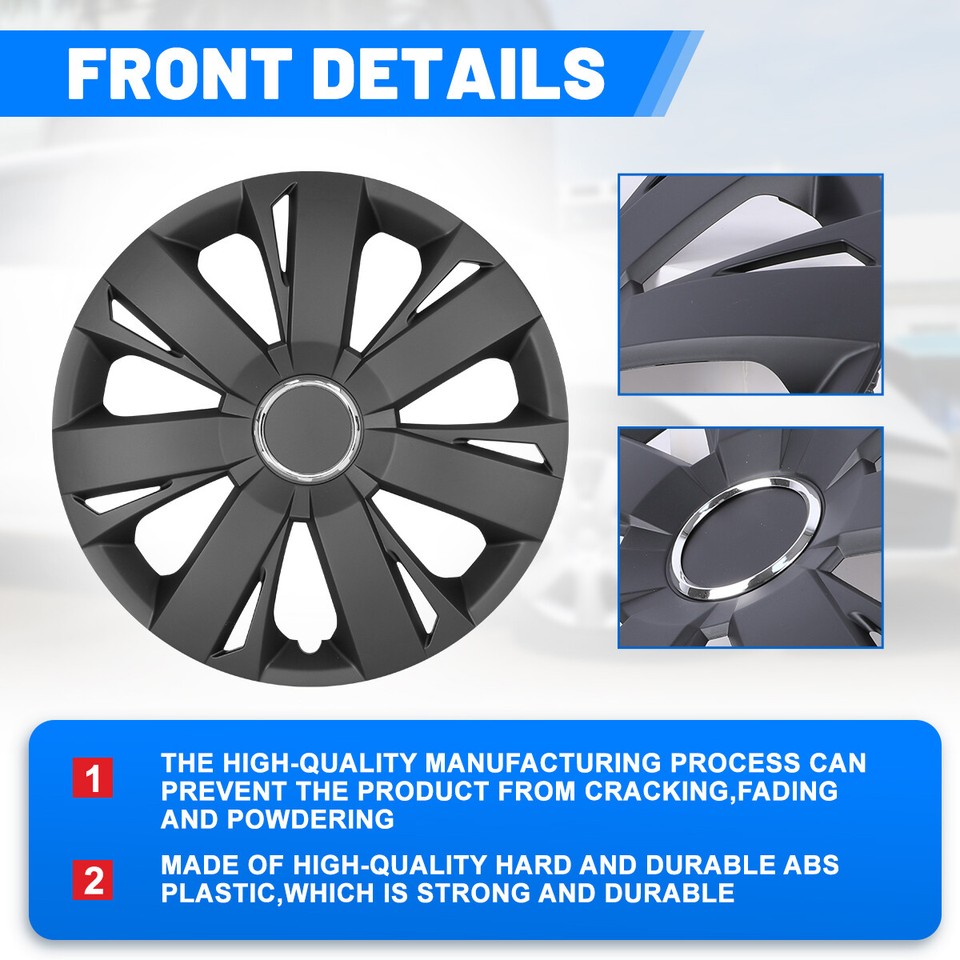 FRONT DETAILS

1 THE HIGH-QUALITY MANUFACTURING PROCESS CAN PREVENT THE PRODUCT FROM CRACKING,FADING AND POWDERING

2 MADE OF HIGH-QUALITY HARD AND DURABLE ABS PLASTIC,WHICH IS STRONG AND DURABLE