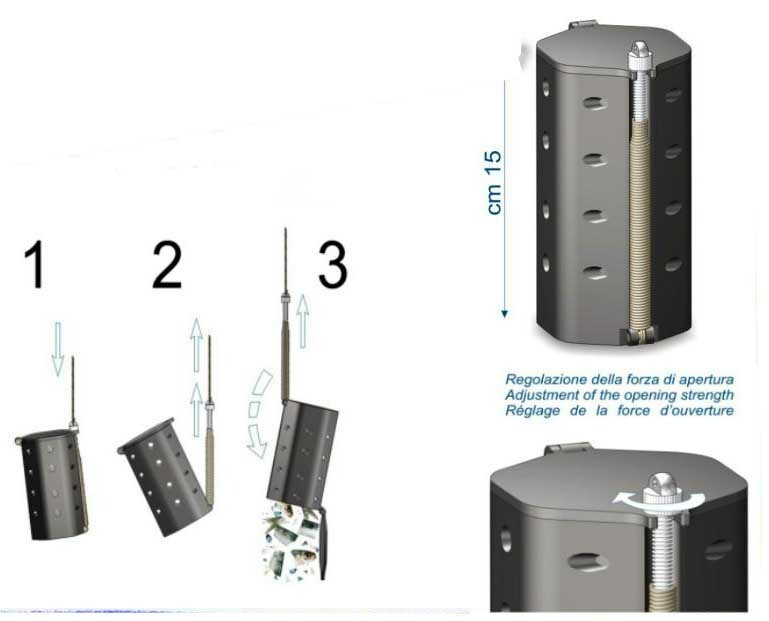 1

2

3

cm 15

Regolazione della forza di apertura
Adjustment of the opening strength
Réglage de la force d'ouverture