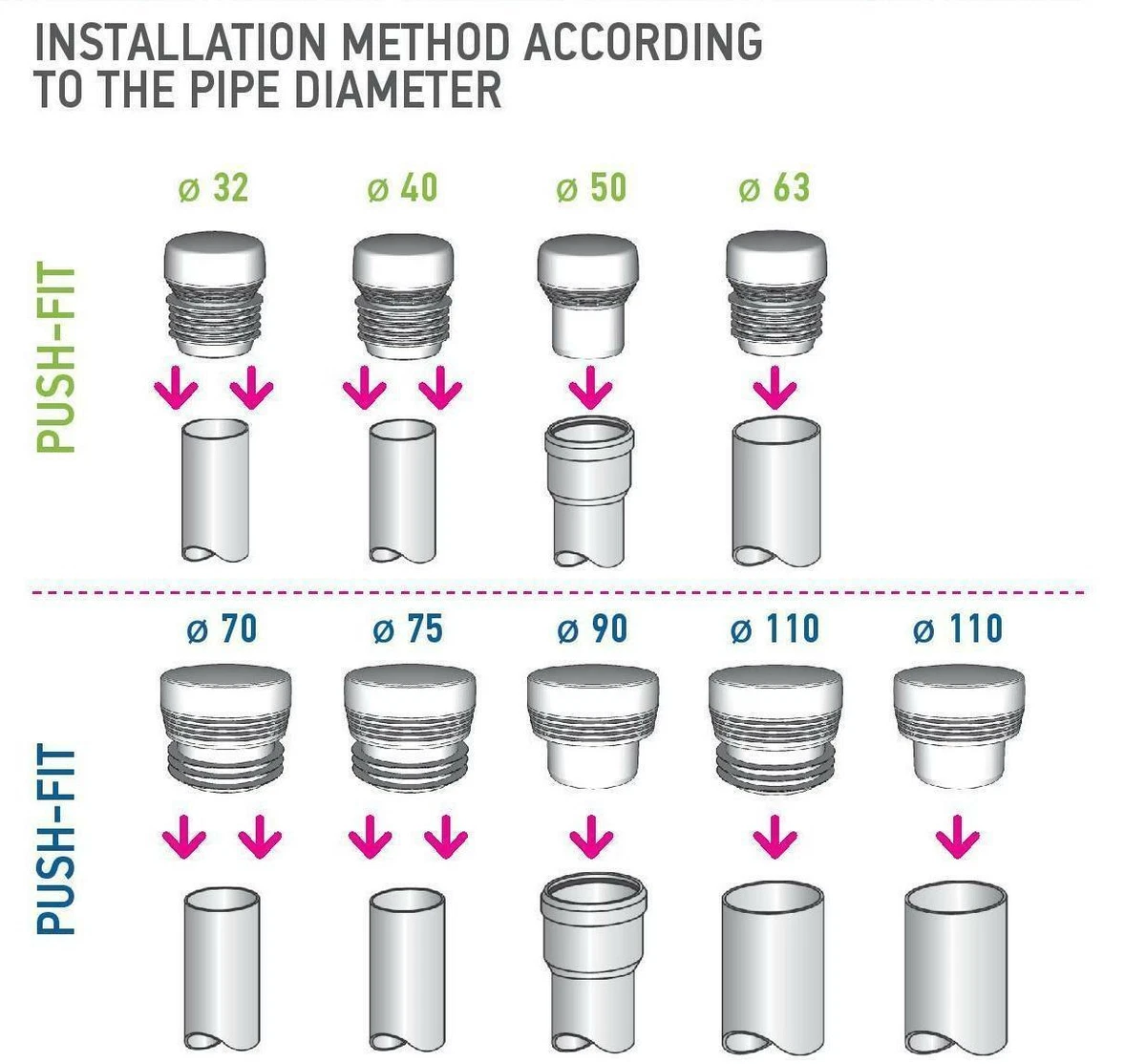 INSTALLATION METHOD ACCORDING TO THE PIPE DIAMETER

PUSH-FIT

ø 32

ø 40

ø 50

ø 63

PUSH-FIT

ø 70

ø 75

ø 90

ø 110

ø 110