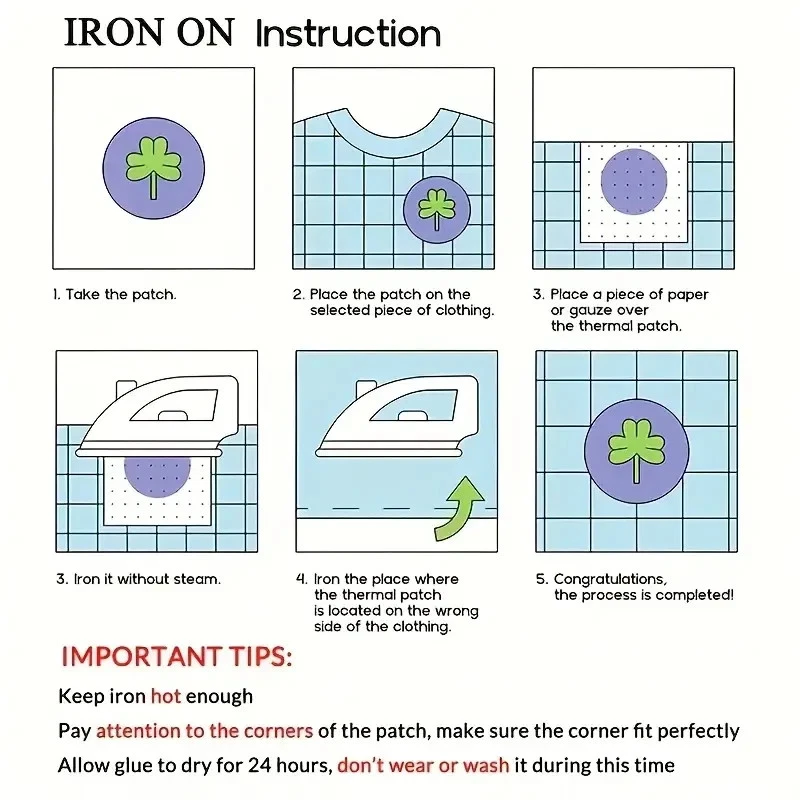 IRON ON Instruction

1. Take the patch.

2. Place the patch on the selected piece of clothing.

3. Place a piece of paper or gauze over the thermal patch.

3. Iron it without steam.

4. Iron the place where the thermal patch is located on the wrong side of the clothing.

5. Congratulations, the process is completed!

IMPORTANT TIPS:

Keep iron hot enough

Pay attention to the corners of the patch, make sure the corner fit perfectly

Allow glue to dry for 24 hours, don't wear or wash it during this time