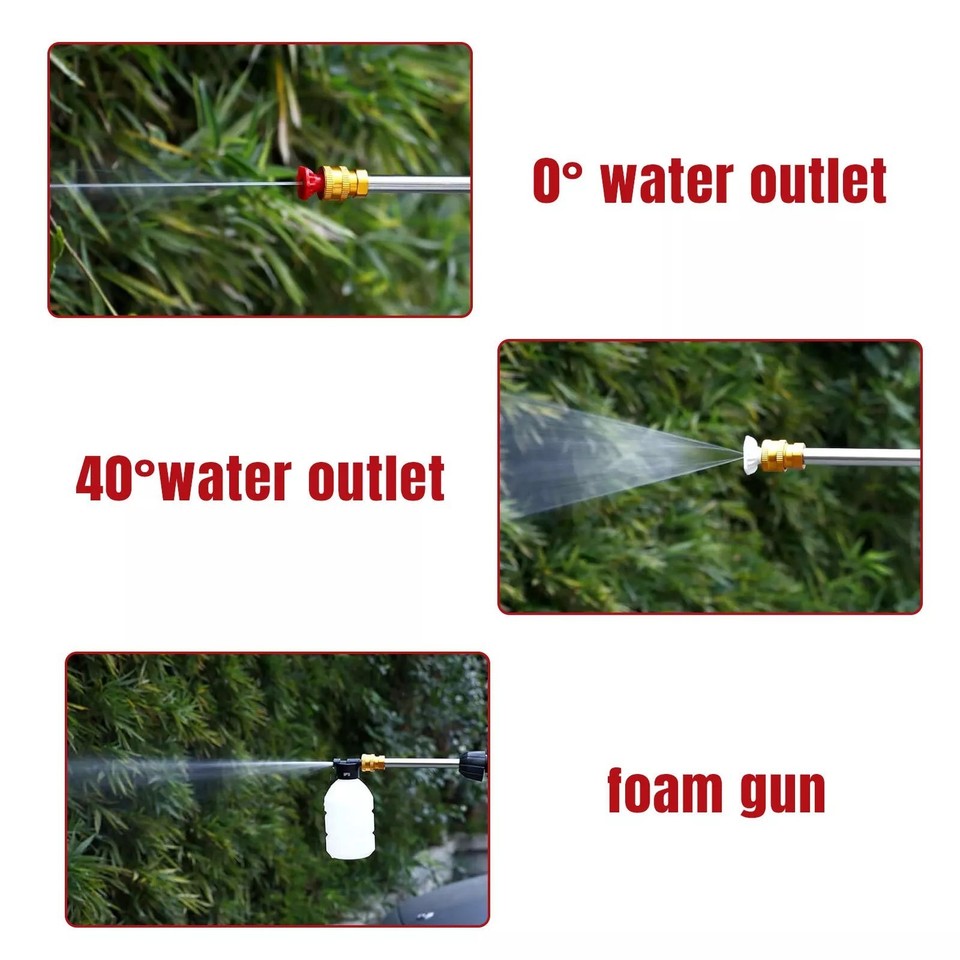 0° water outlet

40°water outlet

foam gun