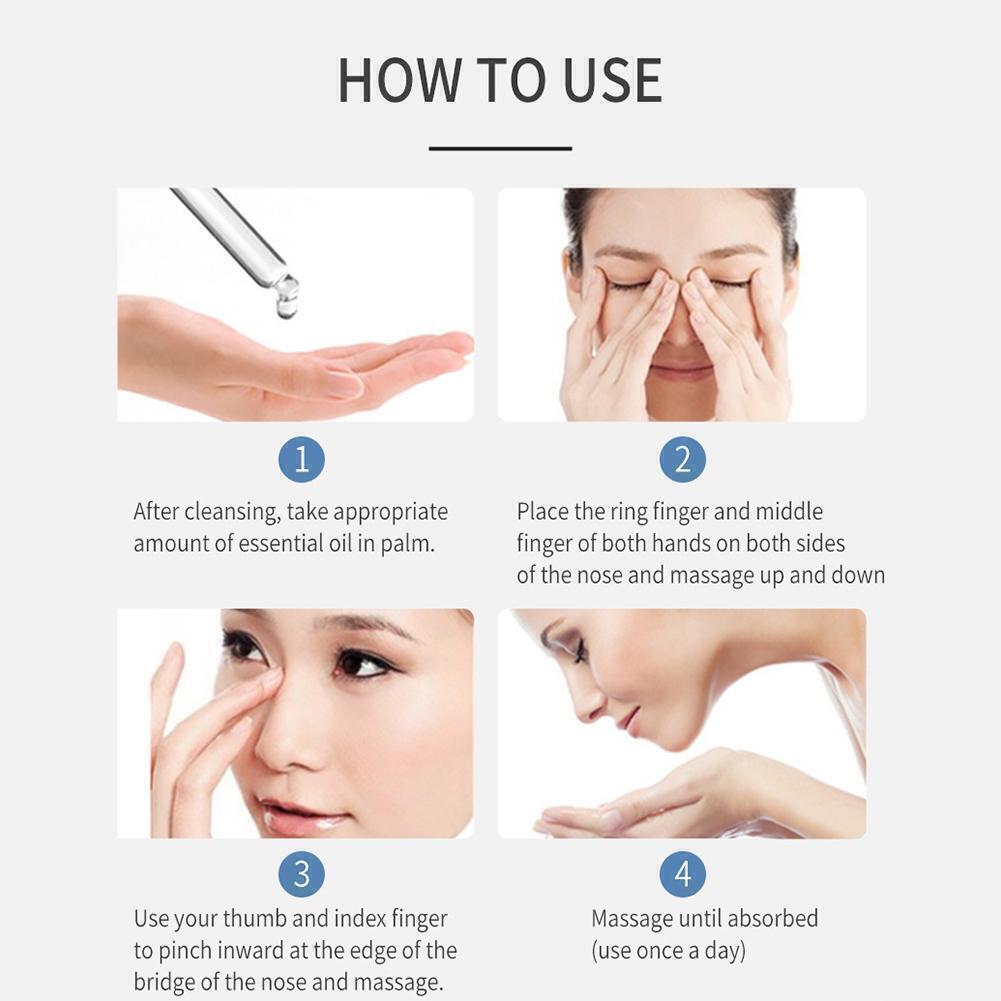 HOW TO USE

1

After cleansing, take appropriate amount of essential oil in palm.

2

Place the ring finger and middle finger of both hands on both sides of the nose and massage up and down

3

Use your thumb and index finger to pinch inward at the edge of the bridge of the nose and massage.

4

Massage until absorbed (use once a day)