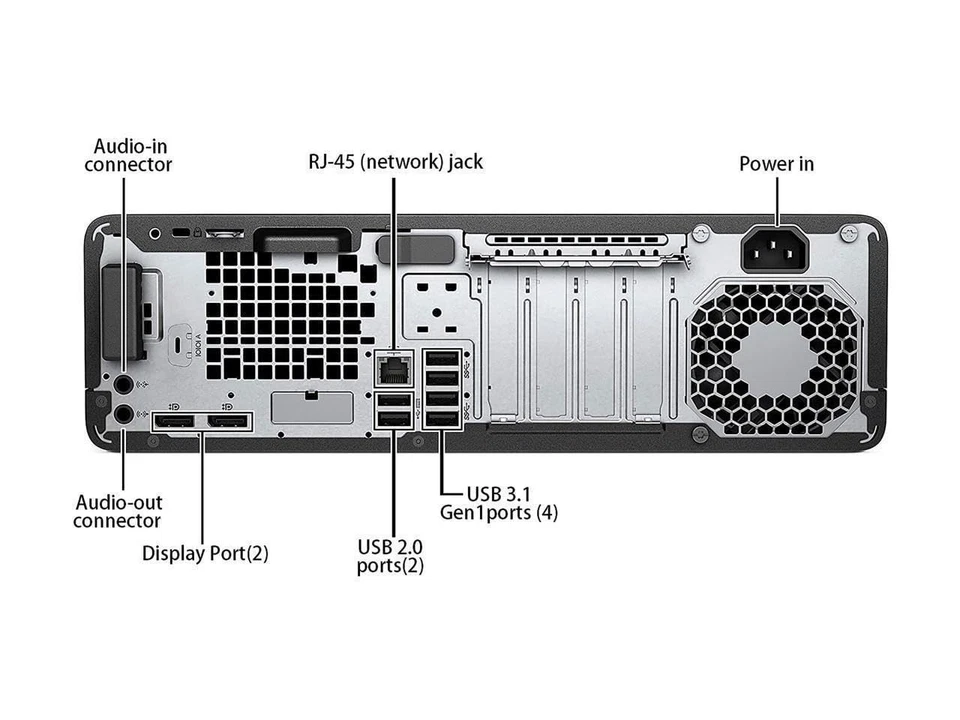 Audio-in connector

RJ-45 (network) jack

Power in

Audio-out connector

Display Port(2)

USB 2.0 ports(2)

USB 3.1 Gen1ports (4)