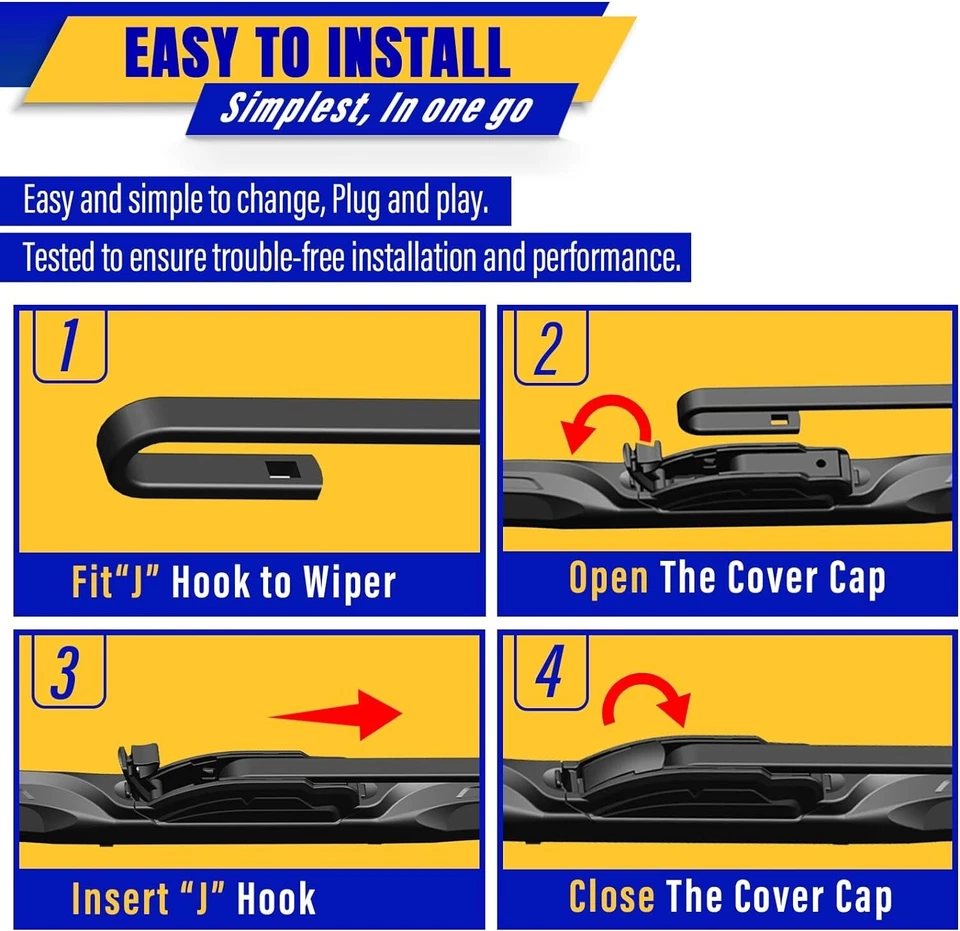 EASY TO INSTALL
Simplest, In one go

Easy and simple to change, Plug and play.

Tested to ensure trouble-free installation and performance.

1
Fit"J" Hook to Wiper

2
Open The Cover Cap

3
Insert "J" Hook

4
Close The Cover Cap