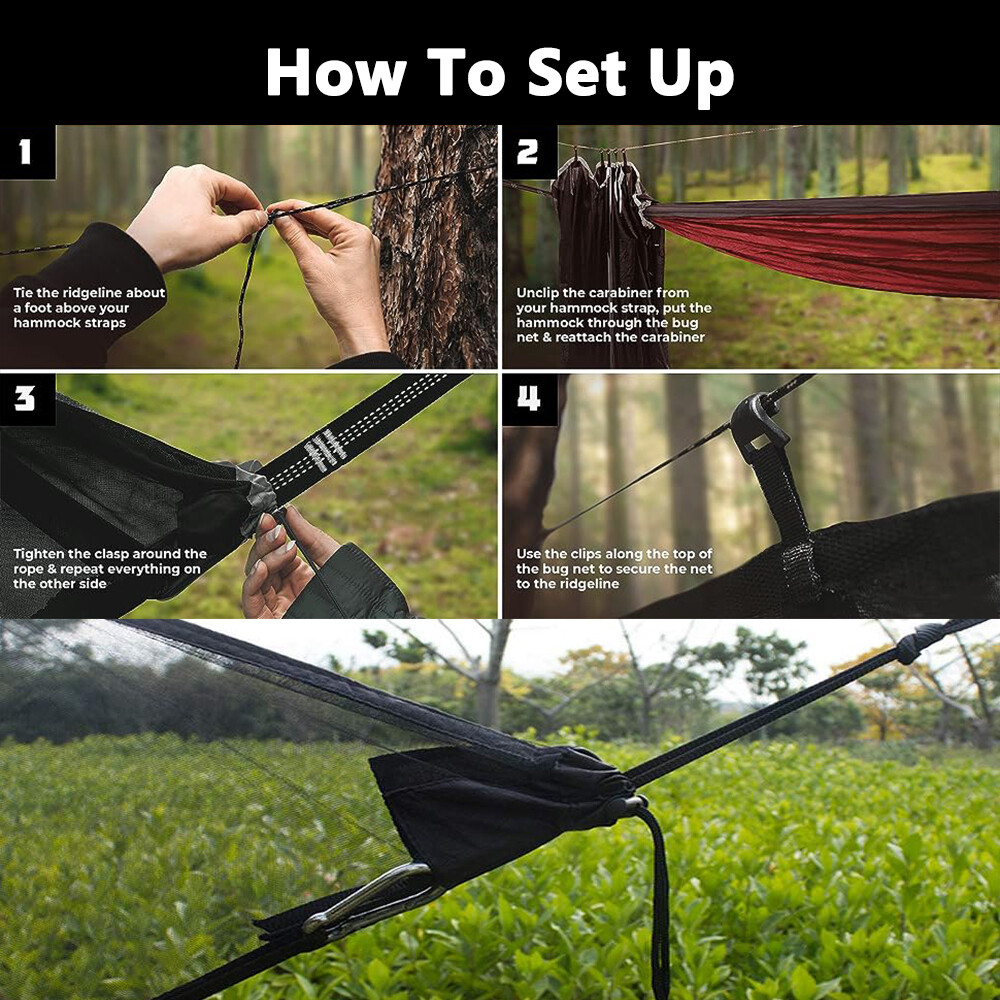 How To Set Up

1

Tie the ridgeline about a foot above your hammock straps

2

Unclip the carabiner from your hammock strap, put the hammock through the bug net & reattach the carabiner

3

Tighten the clasp around the rope & repeat everything on the other side

4

Use the clips along the top of the bug net to secure the net to the ridgeline