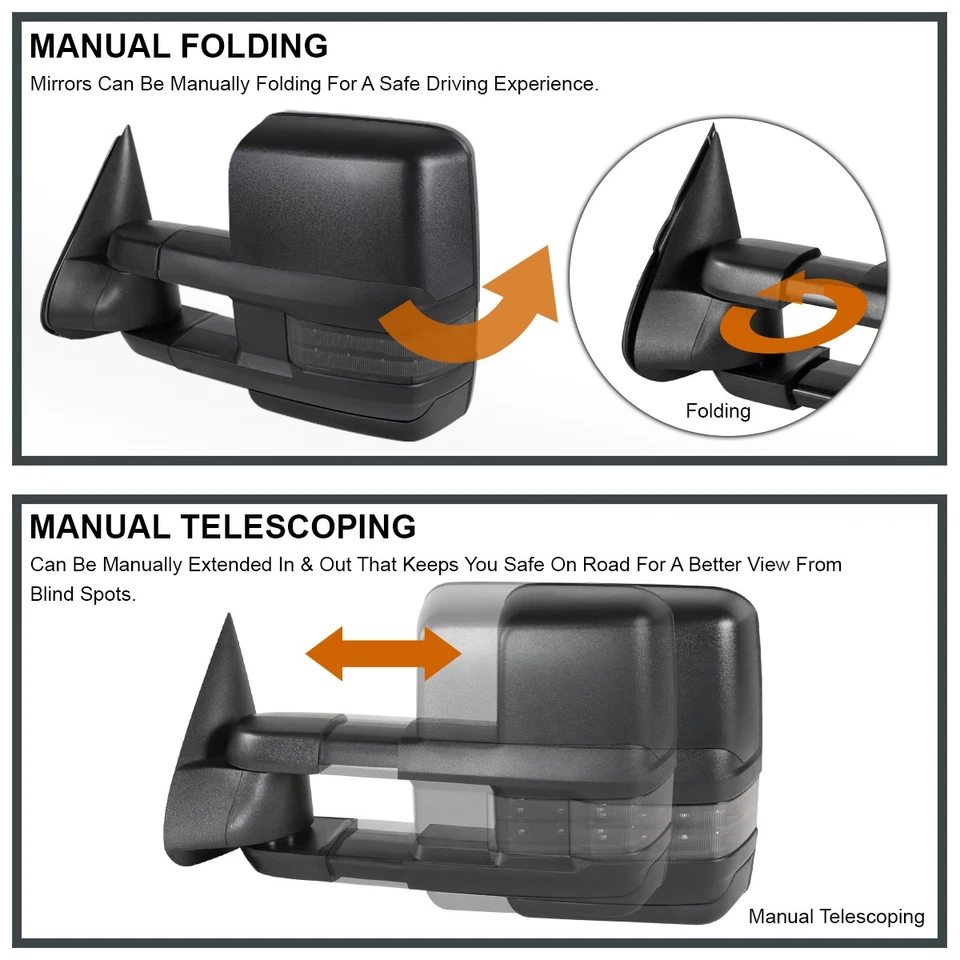 MANUAL FOLDING

Mirrors Can Be Manually Folding For A Safe Driving Experience.

Folding

MANUAL TELESCOPING

Can Be Manually Extended In & Out That Keeps You Safe On Road For A Better View From Blind Spots.

Manual Telescoping