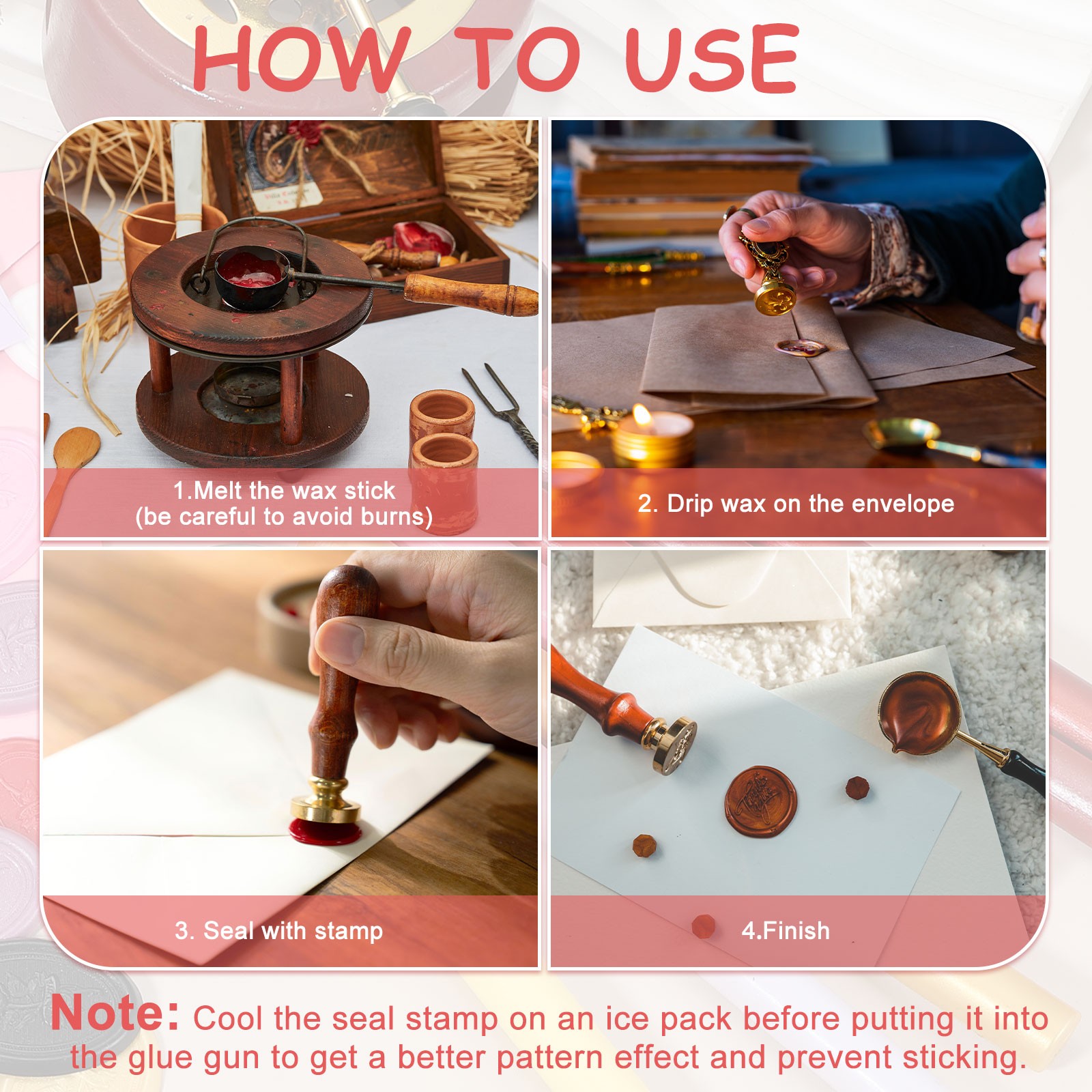 HOW TO USE

1.Melt the wax stick
(be careful to avoid burns)

2. Drip wax on the envelope

3. Seal with stamp

4.Finish

Note: Cool the seal stamp on an ice pack before putting it into the glue gun to get a better pattern effect and prevent sticking.