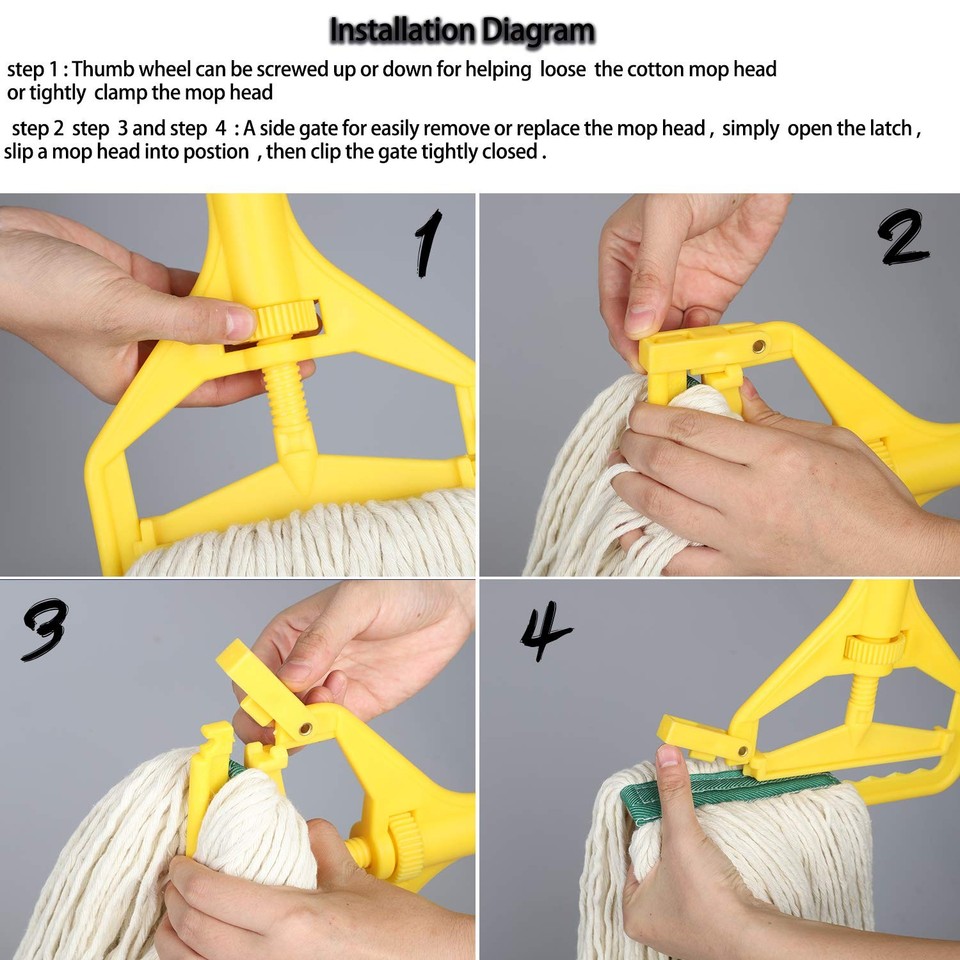 Installation Diagram

step 1 : Thumb wheel can be screwed up or down for helping loose the cotton mop head or tightly clamp the mop head

step 2 step 3 and step 4 : A side gate for easily remove or replace the mop head , simply open the latch , slip a mop head into postion , then clip the gate tightly closed .

1

2

3

4