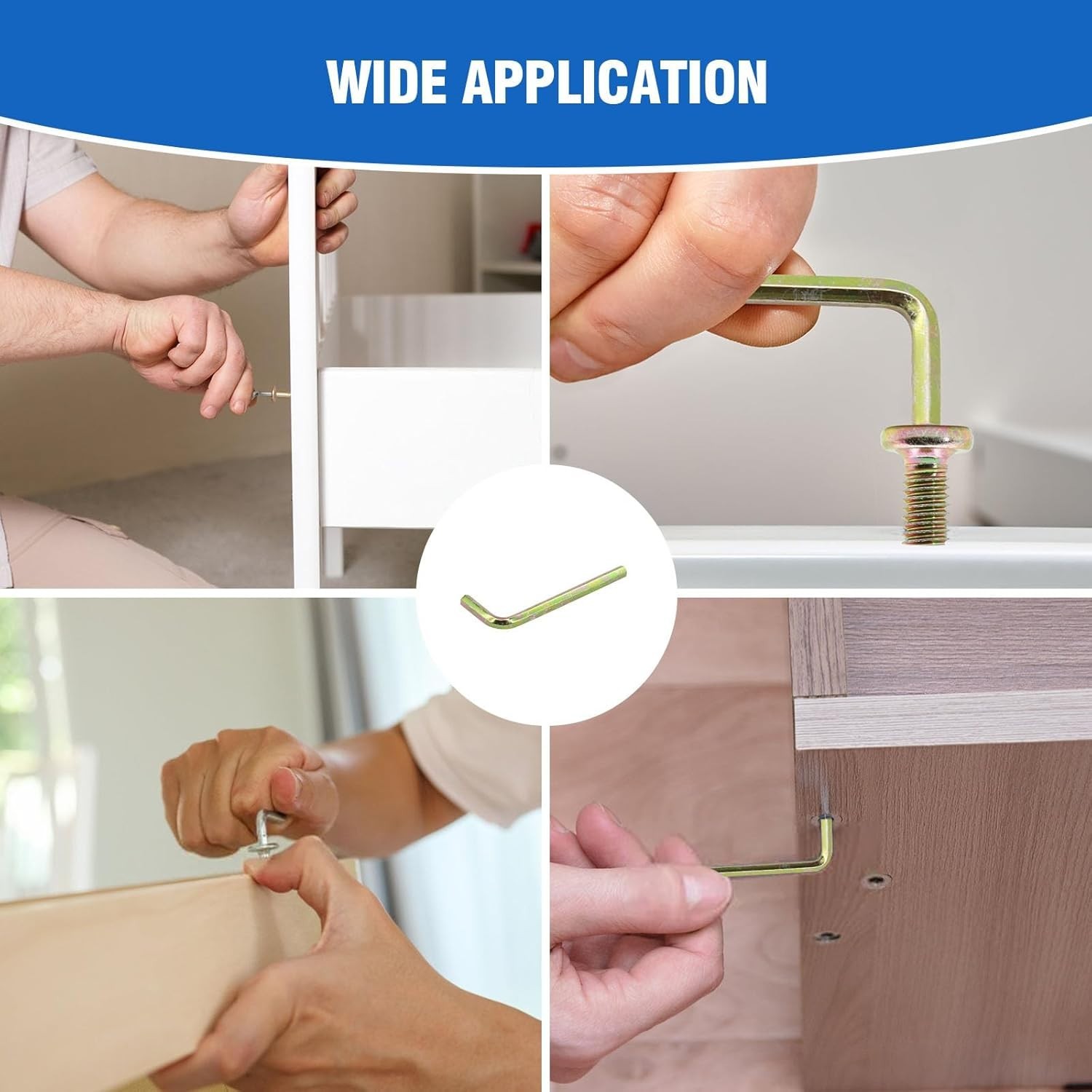 WIDE APPLICATION