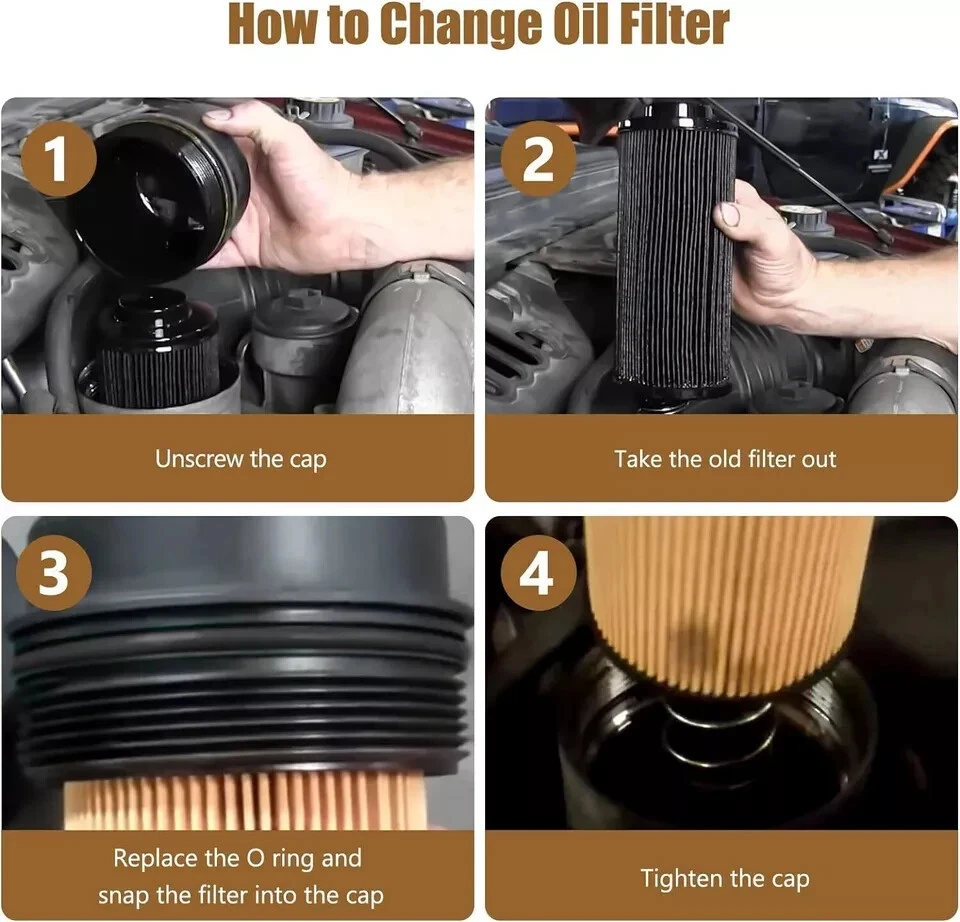 How to Change Oil Filter

1

Unscrew the cap

2

Take the old filter out

3

Replace the O ring and snap the filter into the cap

4

Tighten the cap