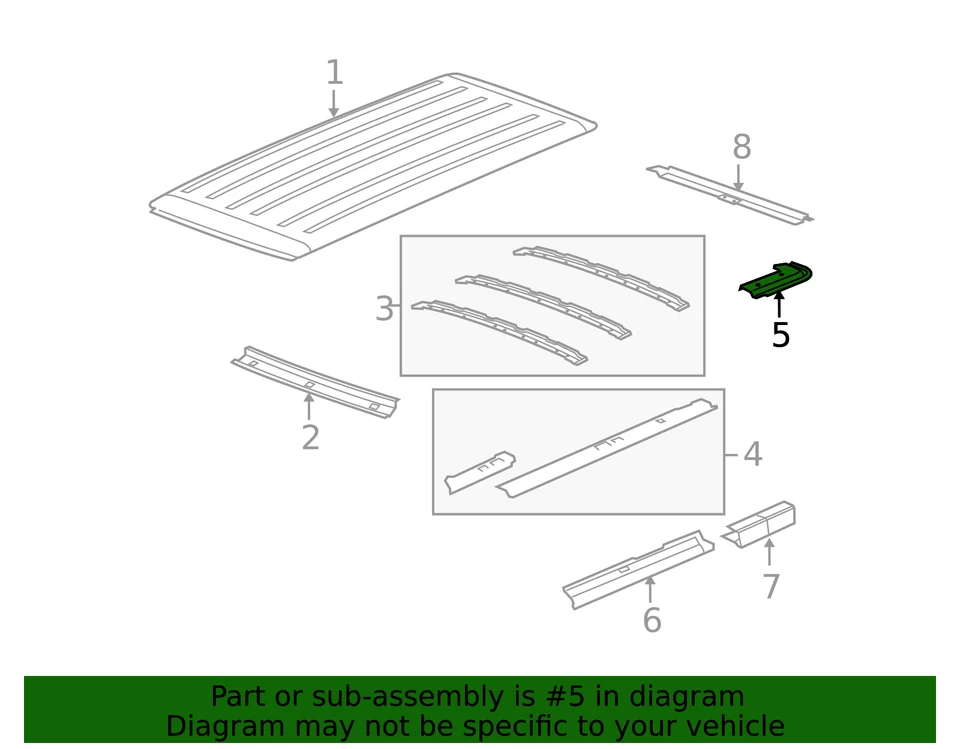 1
8
3
5
2
4
7
6

Part or sub-assembly is #5 in diagram
Diagram may not be specific to your vehicle