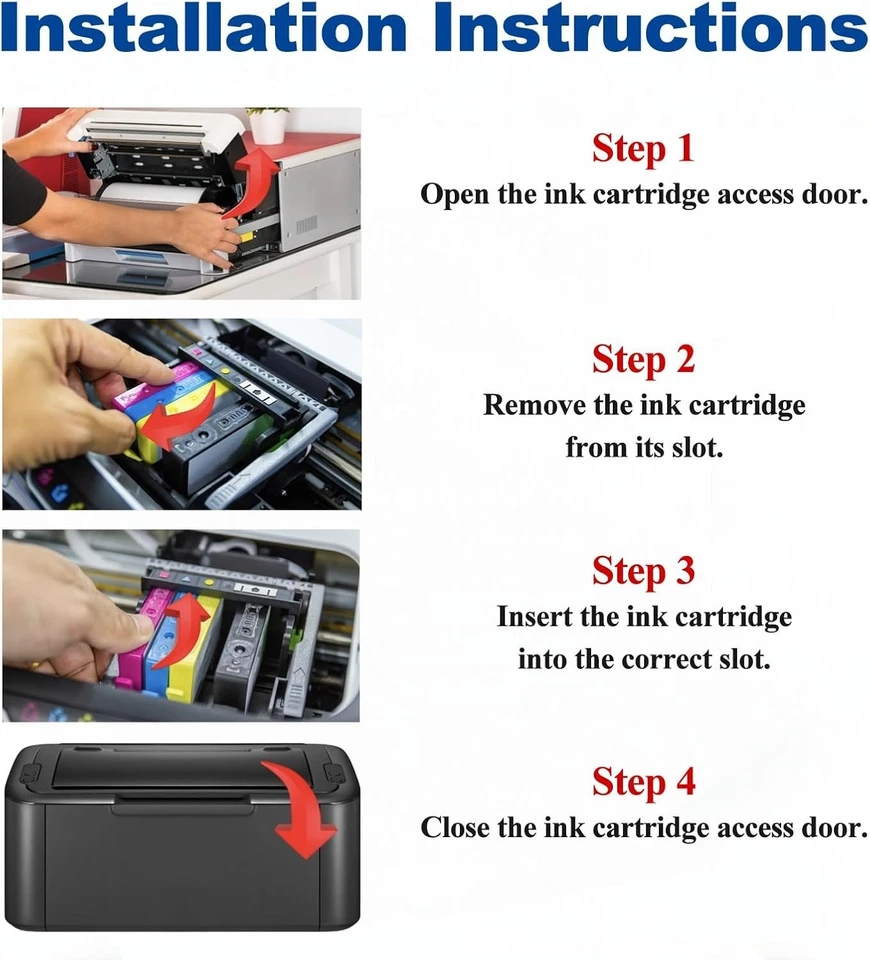 Installation Instructions

Step 1
Open the ink cartridge access door.

Step 2
Remove the ink cartridge from its slot.

Step 3
Insert the ink cartridge into the correct slot.

Step 4
Close the ink cartridge access door.