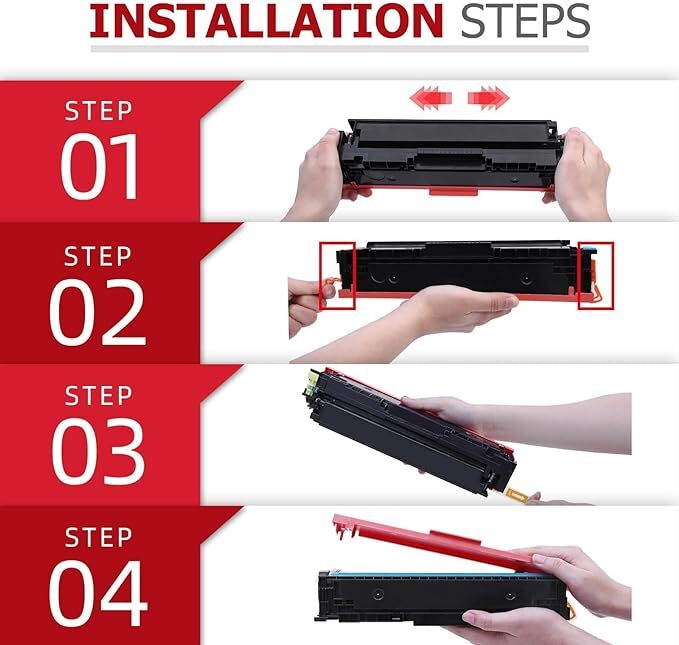 INSTALLATION STEPS

STEP
01

STEP
02

STEP
03

STEP
04