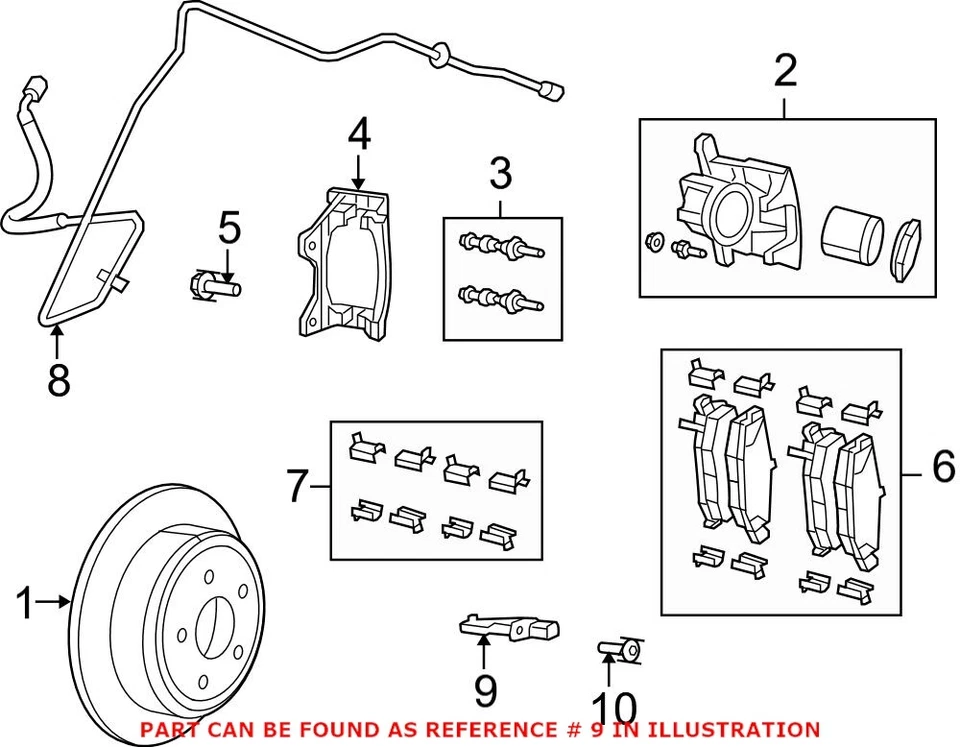 2
4
3
5
8
7
6
1
9
10
PART CAN BE FOUND AS REFERENCE # 9 IN ILLUSTRATION