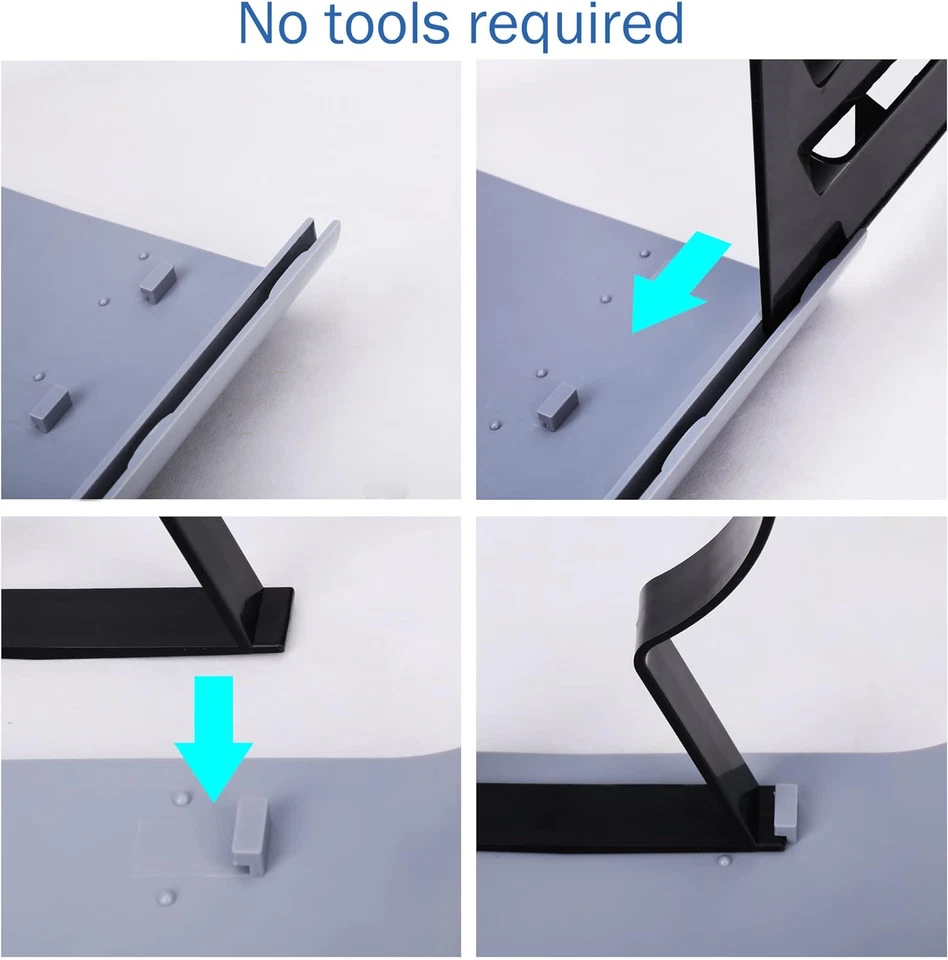 No tools required