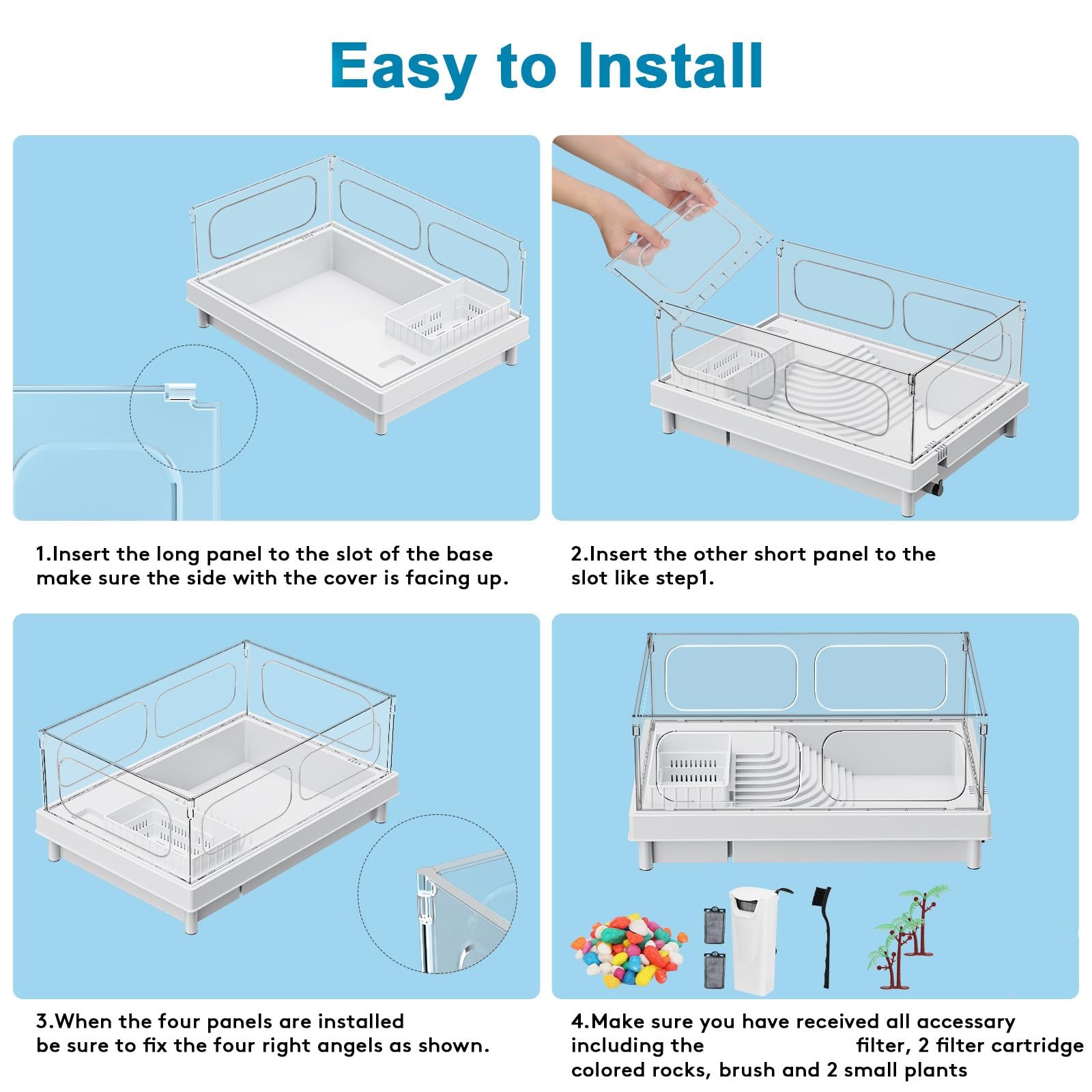 Easy to Install

1.Insert the long panel to the slot of the base make sure the side with the cover is facing up.

2.Insert the other short panel to the slot like step1.

3.When the four panels are installed be sure to fix the four right angels as shown.

4.Make sure you have received all accessary including the filter, 2 filter cartridge colored rocks, brush and 2 small plants