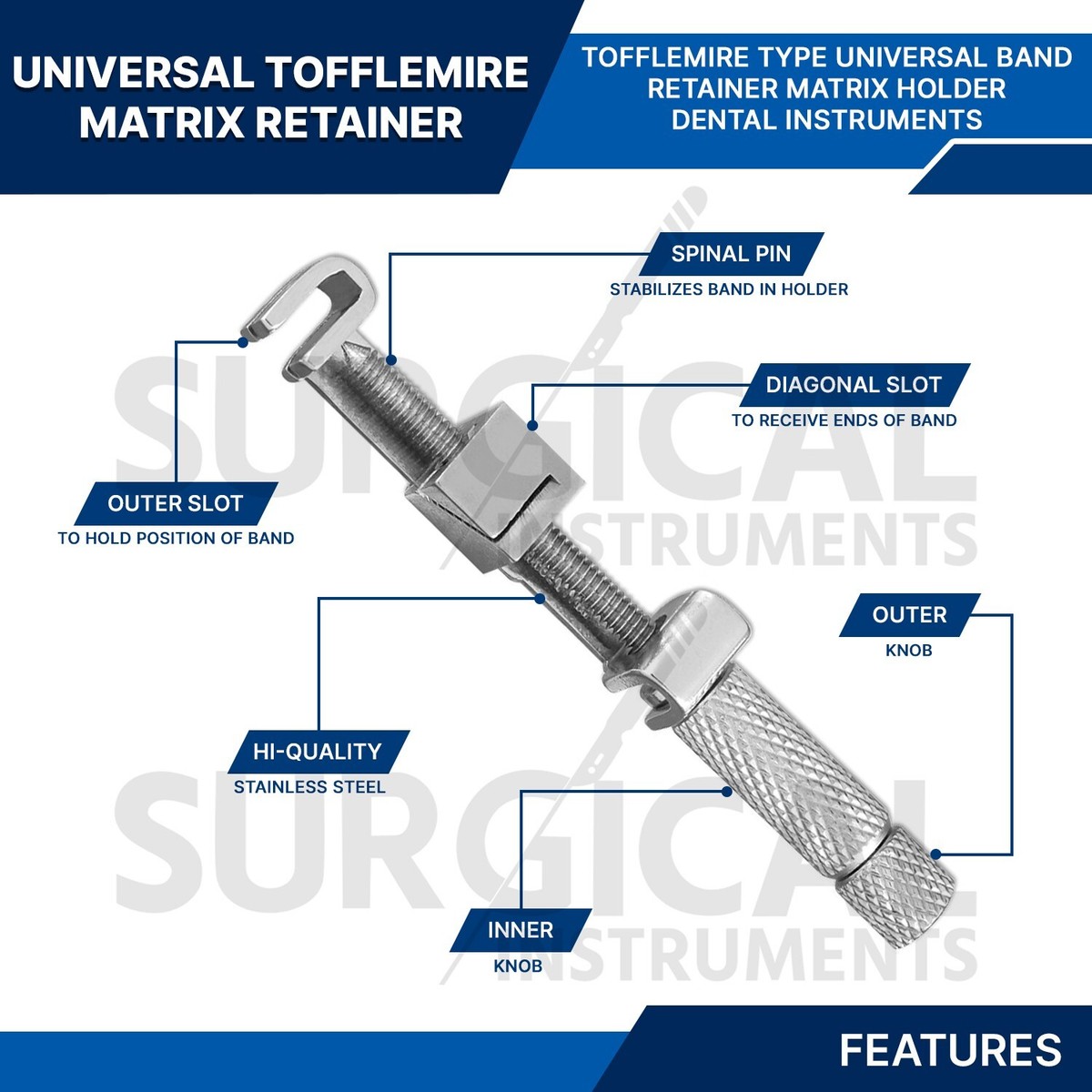 UNIVERSAL TOFFLEMIRE MATRIX RETAINER

TOFFLEMIRE TYPE UNIVERSAL BAND RETAINER MATRIX HOLDER DENTAL INSTRUMENTS

SPINAL PIN
STABILIZES BAND IN HOLDER

DIAGONAL SLOT
TO RECEIVE ENDS OF BAND

OUTER SLOT
TO HOLD POSITION OF BAND

OUTER
KNOB

HI-QUALITY
STAINLESS STEEL

INNER
KNOB

SURGICAL INSTRUMENTS

SURGICAL INSTRUMENTS

FEATURES