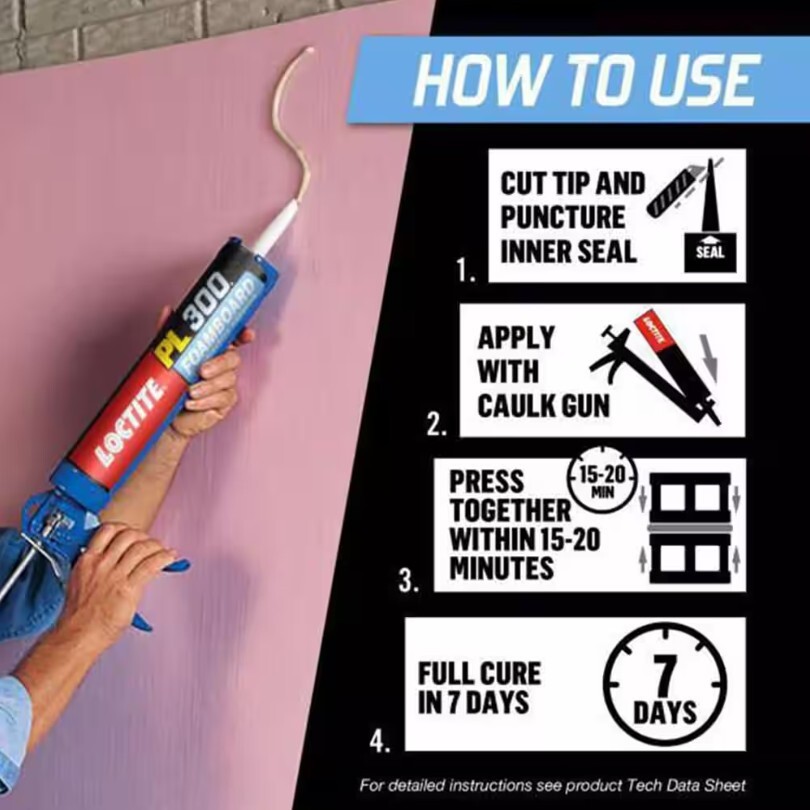 LOCTITE PL 300 FOAMBOARD

HOW TO USE

1. CUT TIP AND PUNCTURE INNER SEAL

SEAL

2. APPLY WITH CAULK GUN

LOCTITE

3. PRESS TOGETHER WITHIN 15-20 MINUTES

15-20 MIN

4. FULL CURE IN 7 DAYS

7 DAYS

For detailed instructions see product Tech Data Sheet