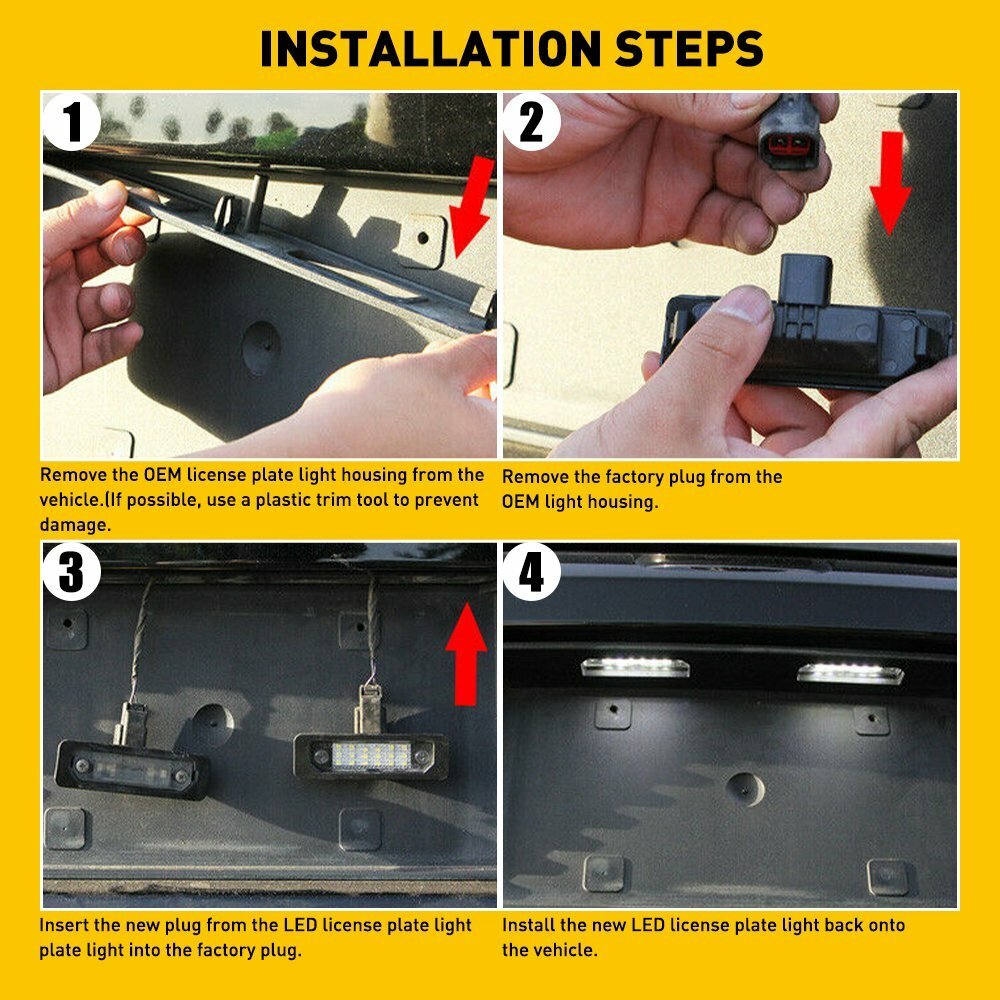 INSTALLATION STEPS

1

Remove the OEM license plate light housing from the vehicle.(If possible, use a plastic trim tool to prevent damage.

2

Remove the factory plug from the OEM light housing.

3

Insert the new plug from the LED license plate light plate light into the factory plug.

4

Install the new LED license plate light back onto the vehicle.