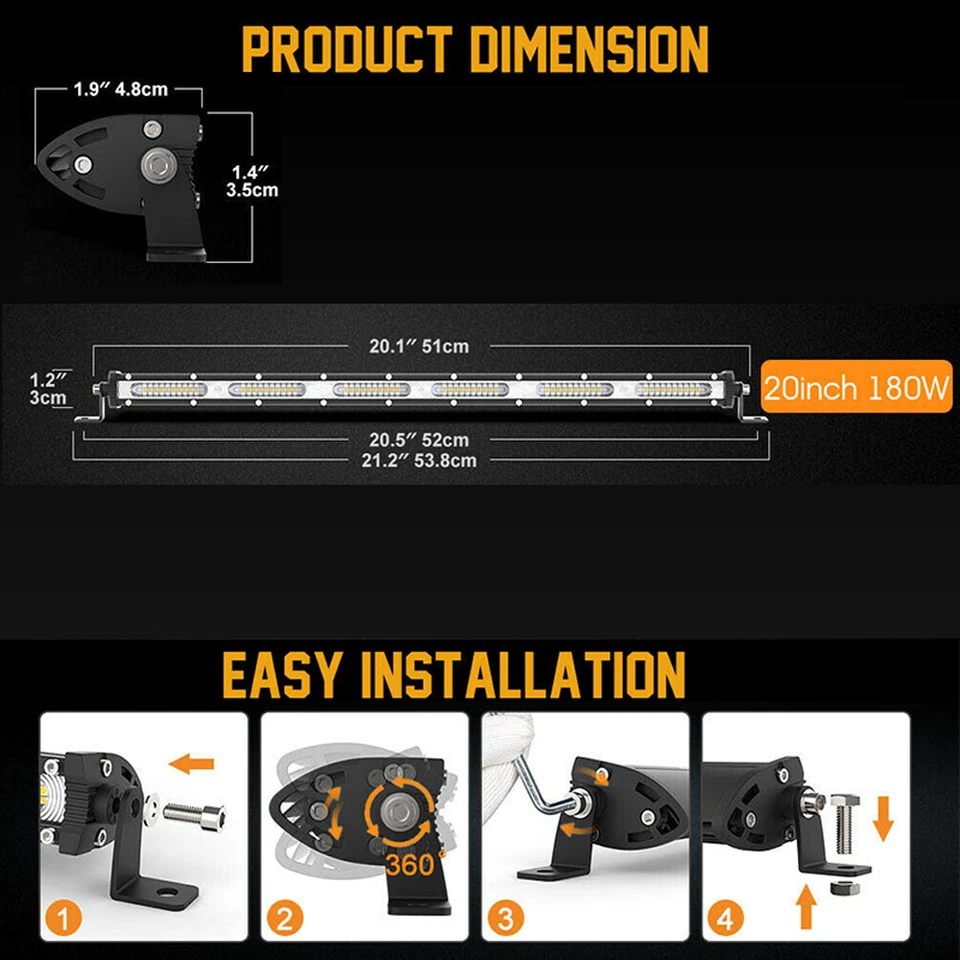 PRODUCT DIMENSION

1.9″ 4.8cm

1.4″ 3.5cm

20.1″ 51cm

1.2″ 3cm

20inch 180W

20.5″ 52cm

21.2″ 53.8cm

EASY INSTALLATION

1

360°

2

3

4