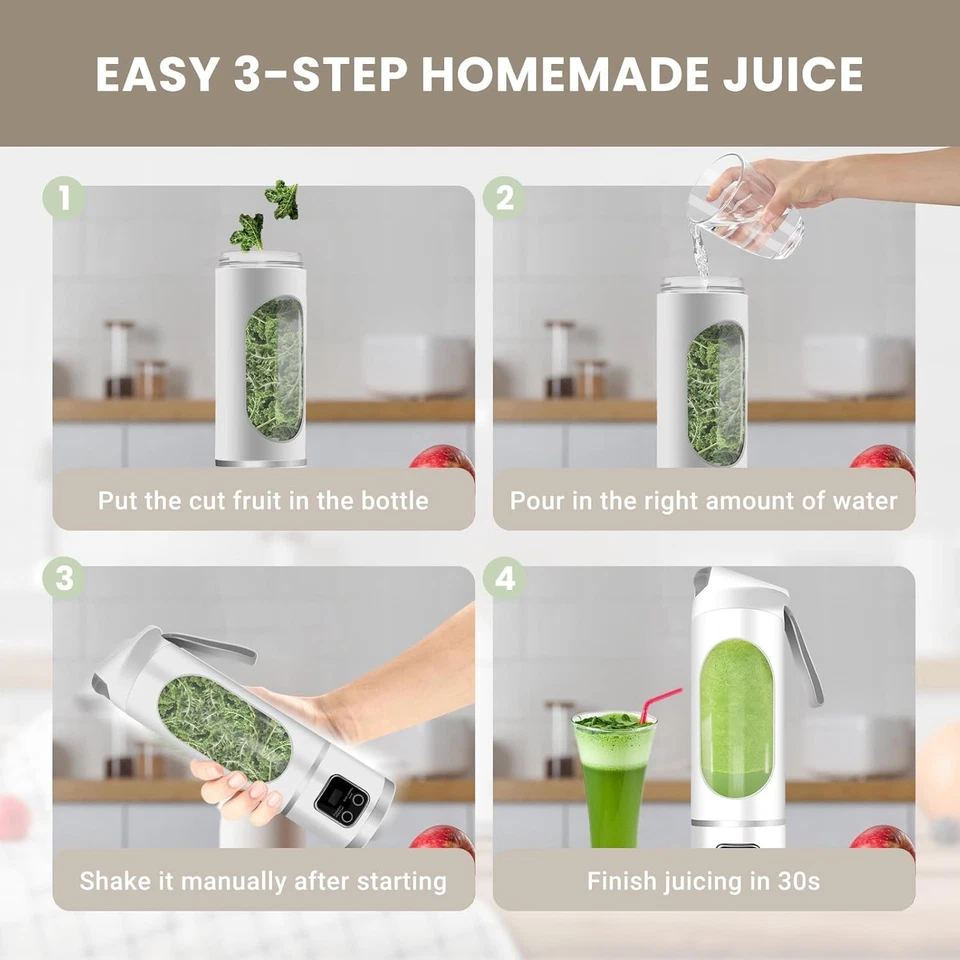 EASY 3-STEP HOMEMADE JUICE

1

Put the cut fruit in the bottle

2

Pour in the right amount of water

3

Shake it manually after starting

4

Finish juicing in 30s