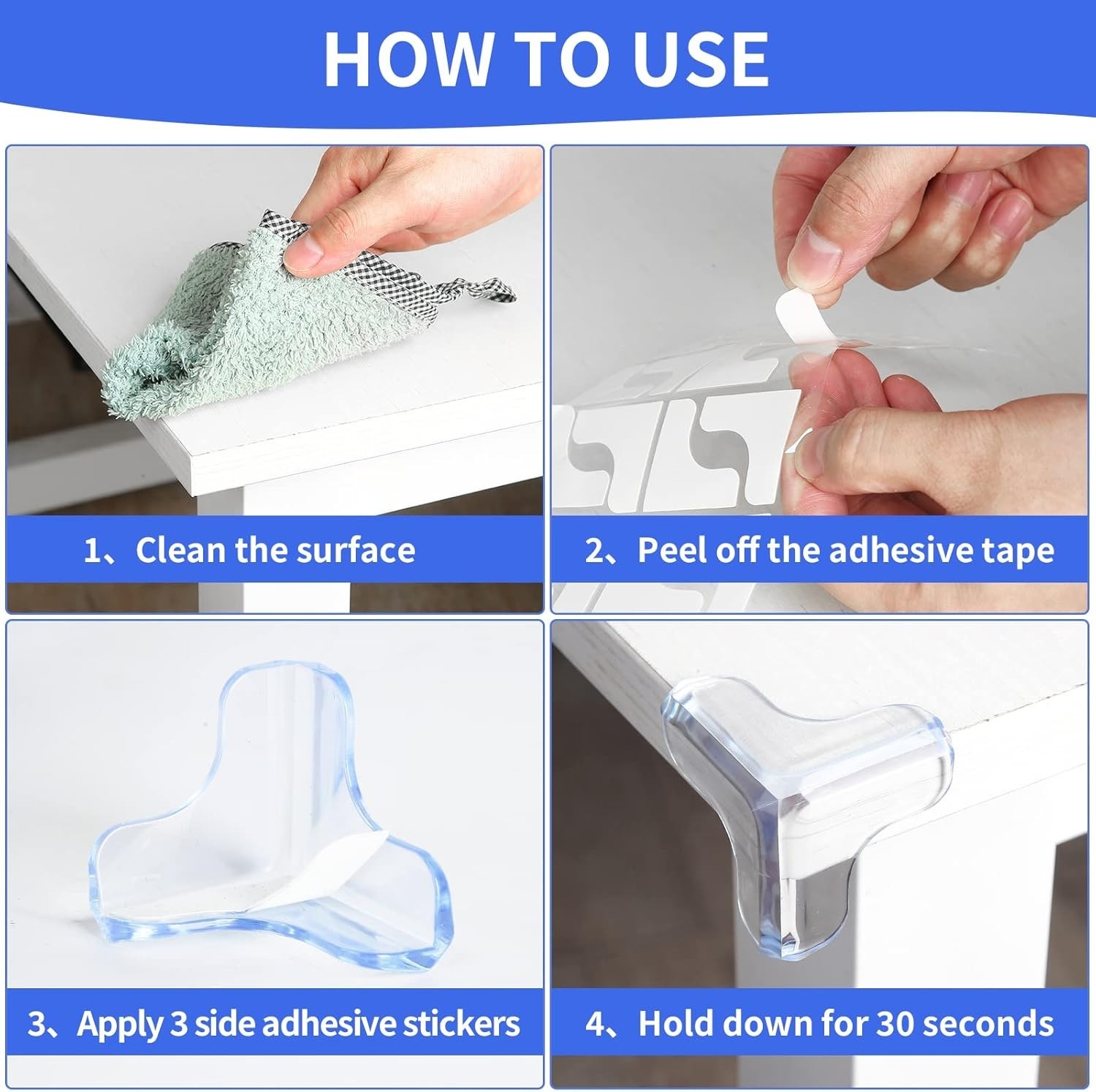 HOW TO USE

1、Clean the surface

2、Peel off the adhesive tape

3、Apply 3 side adhesive stickers

4、Hold down for 30 seconds