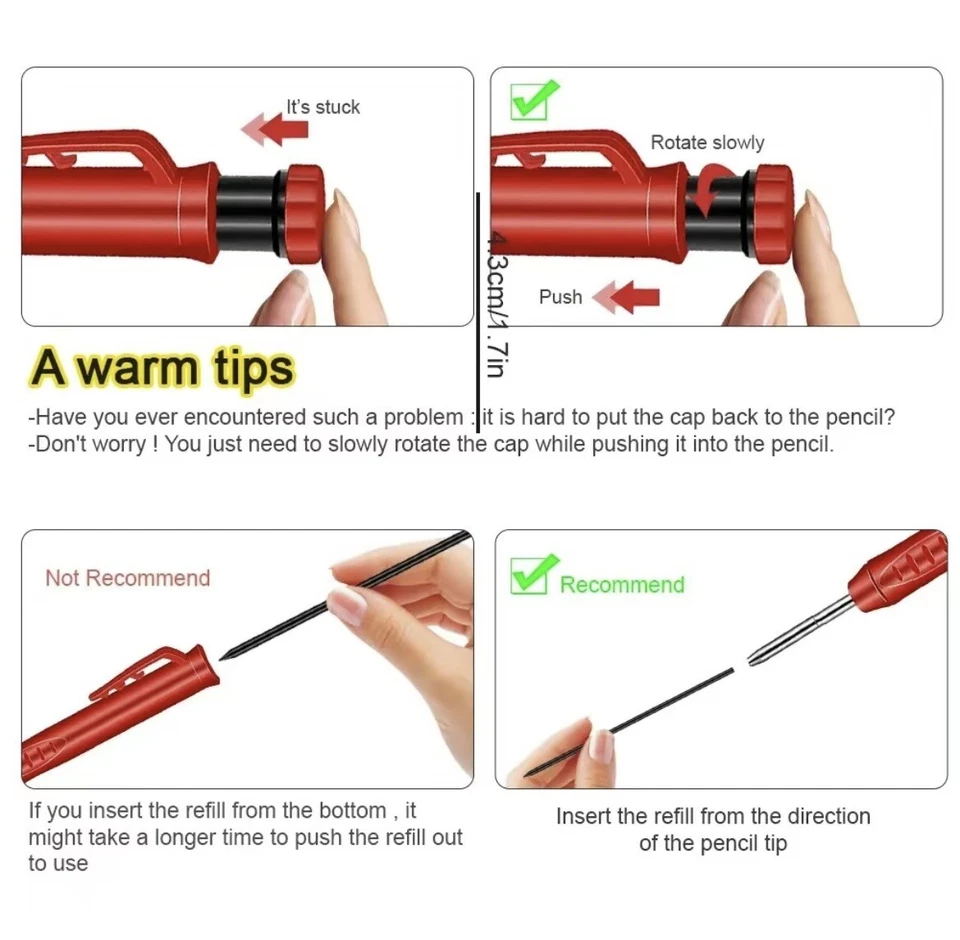 It's stuck

Rotate slowly

Push

4.3cm/1.7in

A warm tips

-Have you ever encountered such a problem : it is hard to put the cap back to the pencil?
-Don't worry ! You just need to slowly rotate the cap while pushing it into the pencil.

Not Recommend

Recommend

If you insert the refill from the bottom , it might take a longer time to push the refill out to use

Insert the refill from the direction of the pencil tip