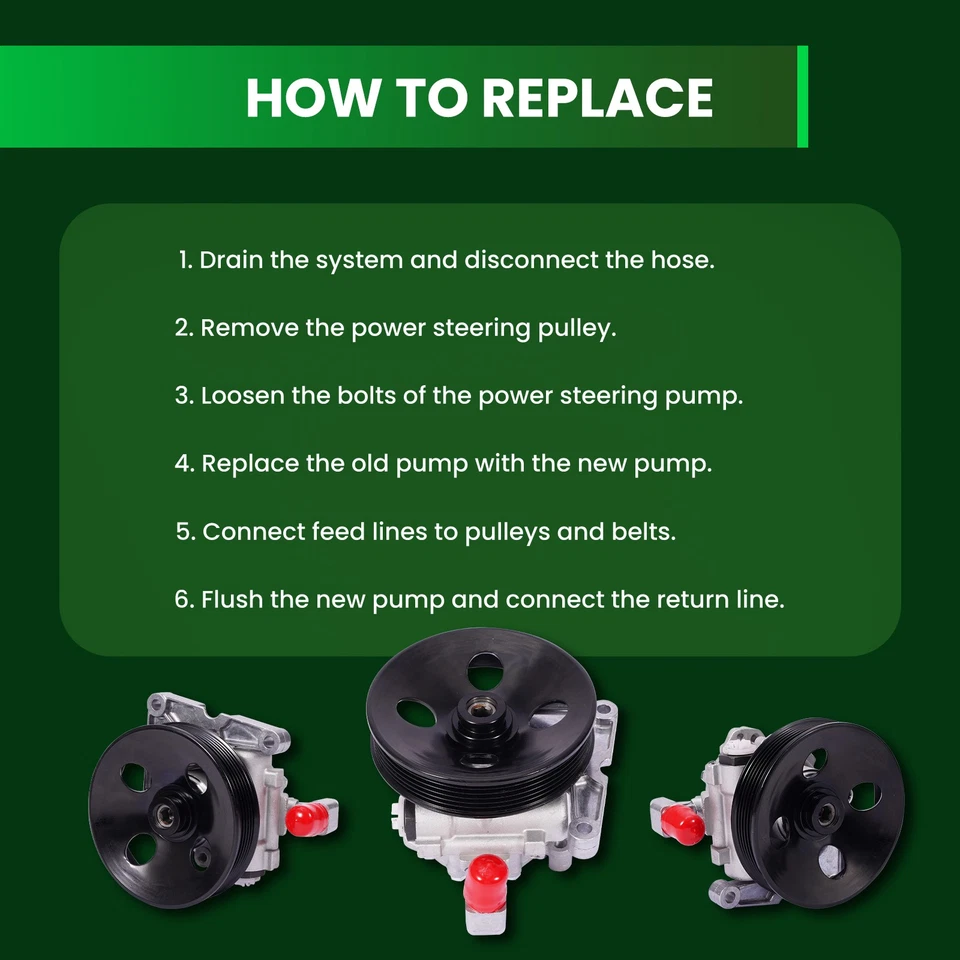 HOW TO REPLACE

1. Drain the system and disconnect the hose.

2. Remove the power steering pulley.

3. Loosen the bolts of the power steering pump.

4. Replace the old pump with the new pump.

5. Connect feed lines to pulleys and belts.

6. Flush the new pump and connect the return line.