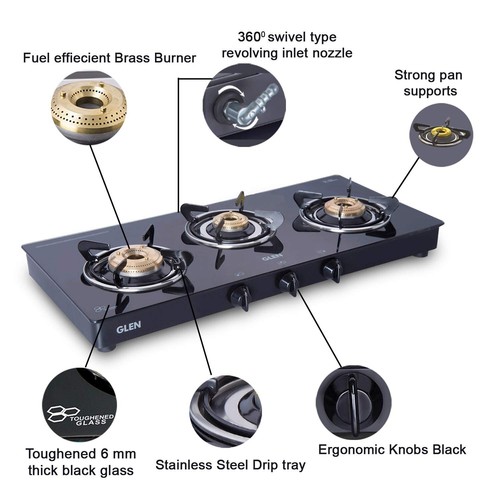 Fuel effiecient Brass Burner

$360^0$ swivel type revolving inlet nozzle

Strong pan supports

GLEN

GLEN

TOUGHENED GLASS

Toughened 6 mm thick black glass

Stainless Steel Drip tray

Ergonomic Knobs Black