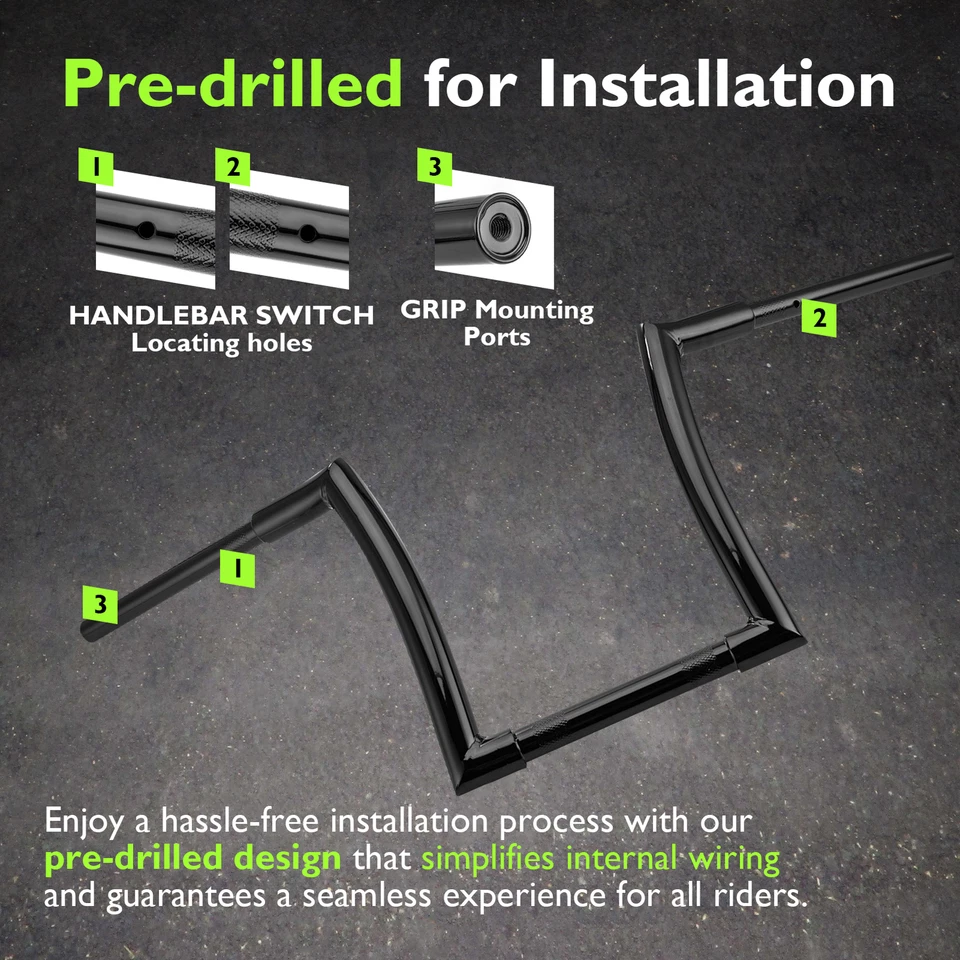 Pre-drilled for Installation

1

2

3

HANDLEBAR SWITCH
Locating holes

GRIP Mounting
Ports

2

1

3

Enjoy a hassle-free installation process with our pre-drilled design that simplifies internal wiring and guarantees a seamless experience for all riders.