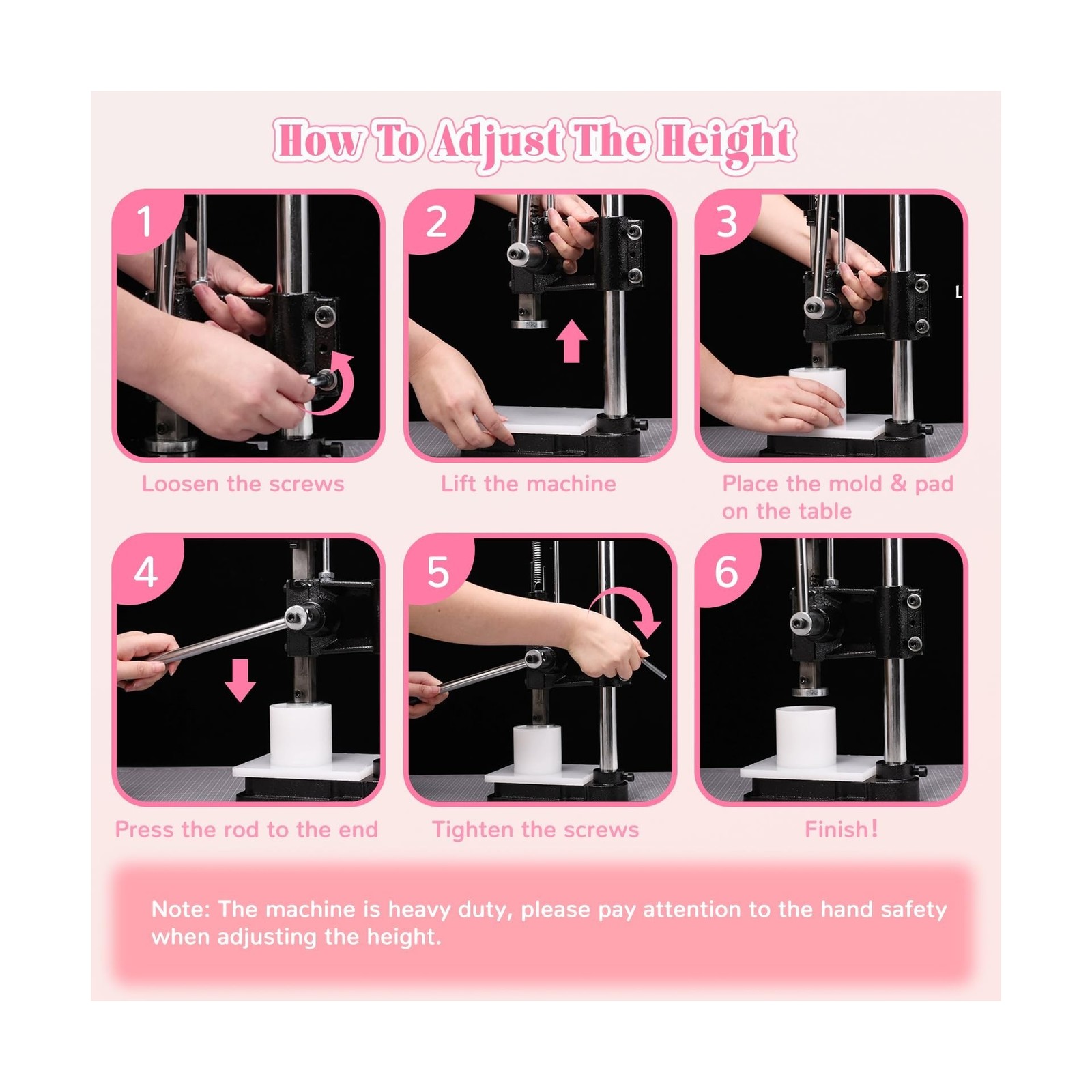 How To Adjust The Height

1

Loosen the screws

2

Lift the machine

3

Place the mold & pad on the table

4

Press the rod to the end

5

Tighten the screws

6

Finish!

Note: The machine is heavy duty, please pay attention to the hand safety when adjusting the height.