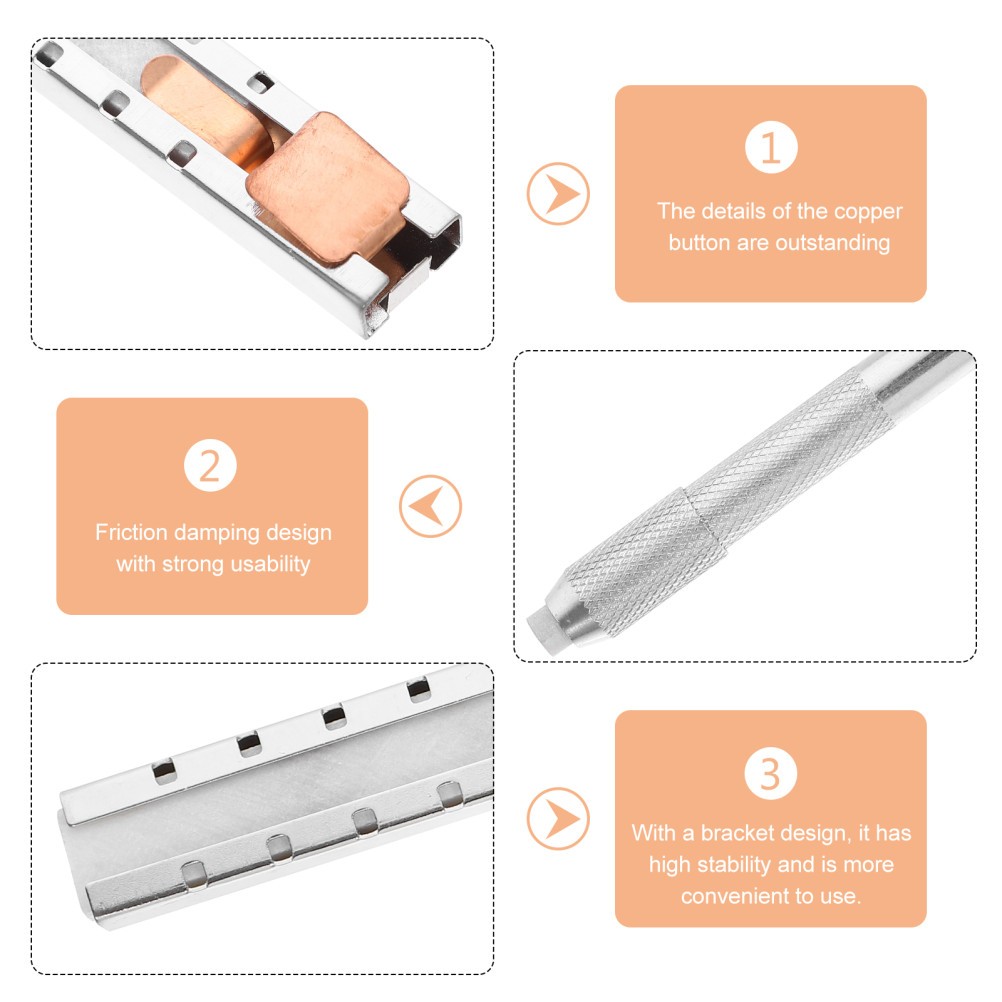 1

The details of the copper button are outstanding

2

Friction damping design with strong usability

3

With a bracket design, it has high stability and is more convenient to use.