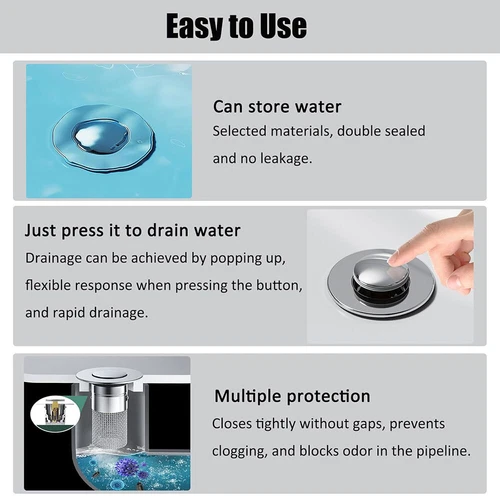 Easy to Use

Can store water
Selected materials, double sealed and no leakage.

Just press it to drain water
Drainage can be achieved by popping up, flexible response when pressing the button, and rapid drainage.

Multiple protection
Closes tightly without gaps, prevents clogging, and blocks odor in the pipeline.