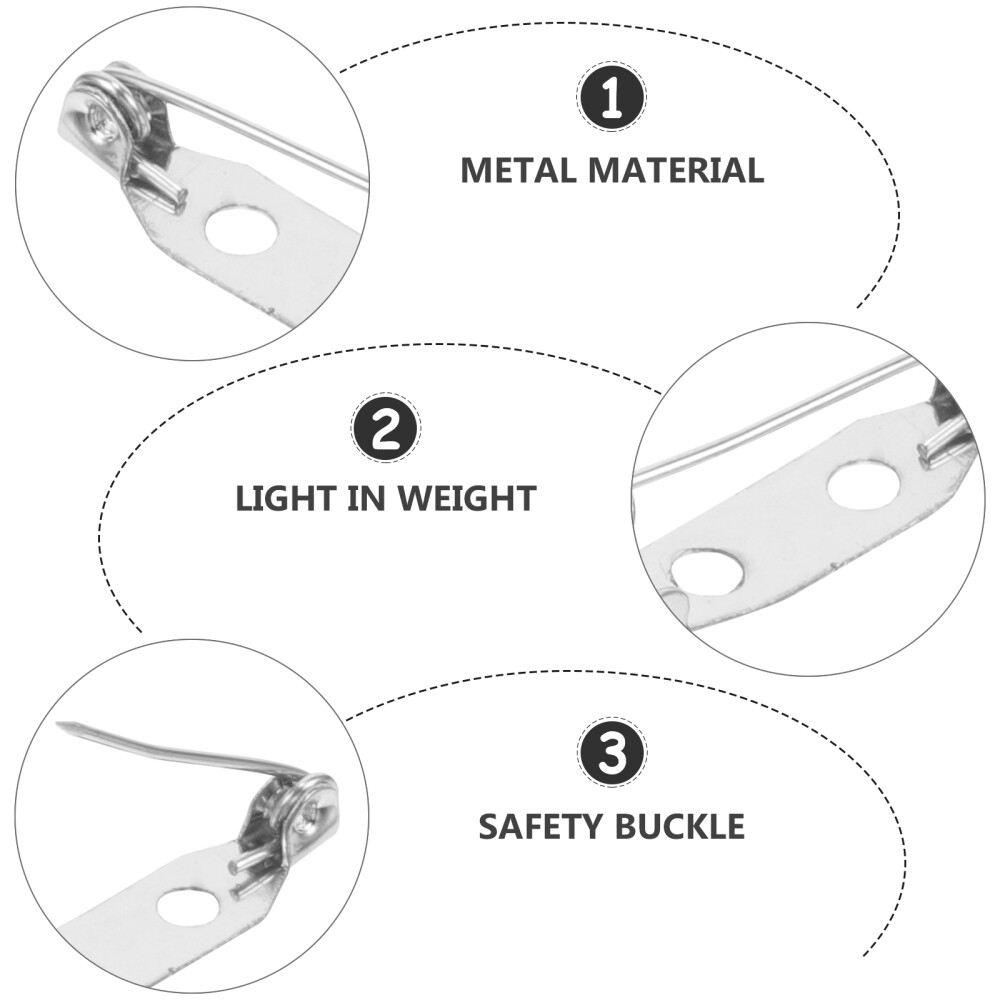 1
METAL MATERIAL

2
LIGHT IN WEIGHT

3
SAFETY BUCKLE