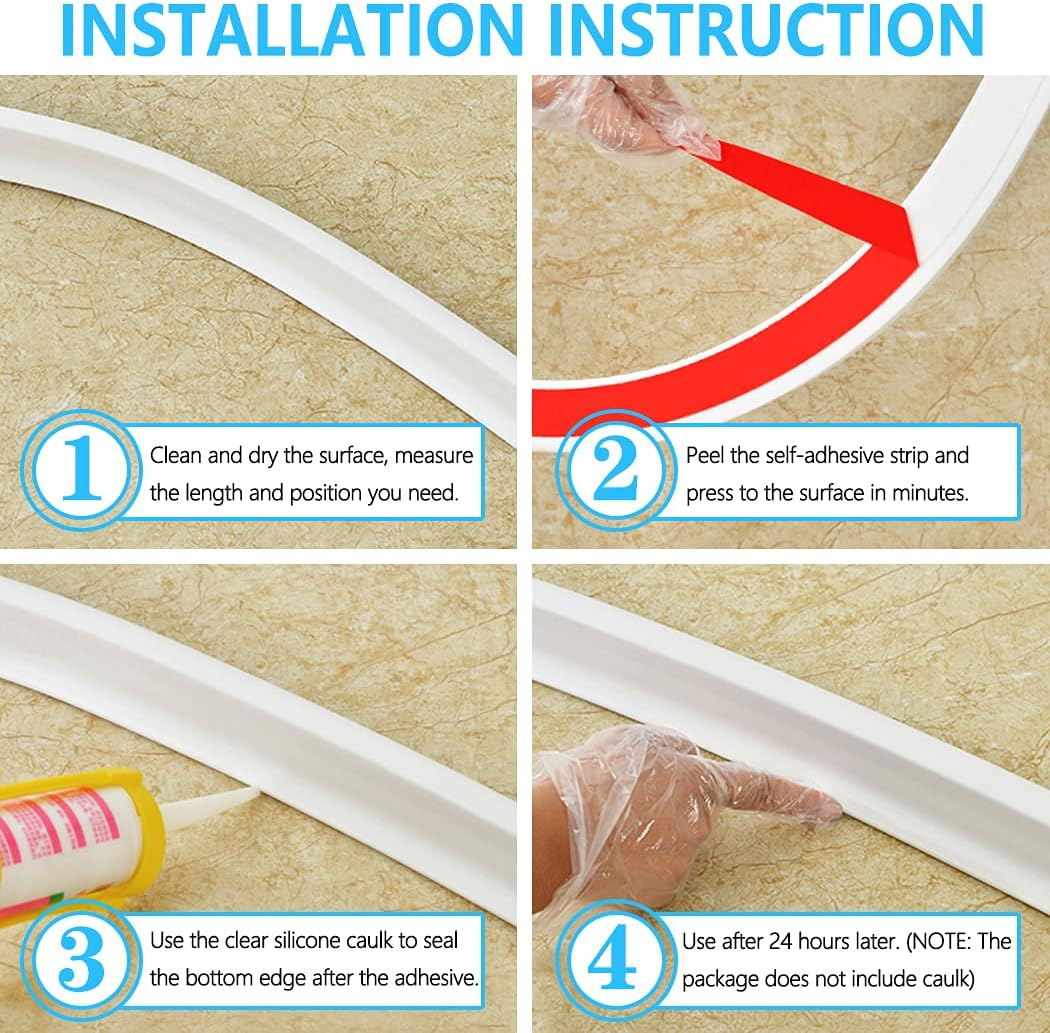 INSTALLATION INSTRUCTION

1 Clean and dry the surface, measure the length and position you need.

2 Peel the self-adhesive strip and press to the surface in minutes.

3 Use the clear silicone caulk to seal the bottom edge after the adhesive.

4 Use after 24 hours later. (NOTE: The package does not include caulk)