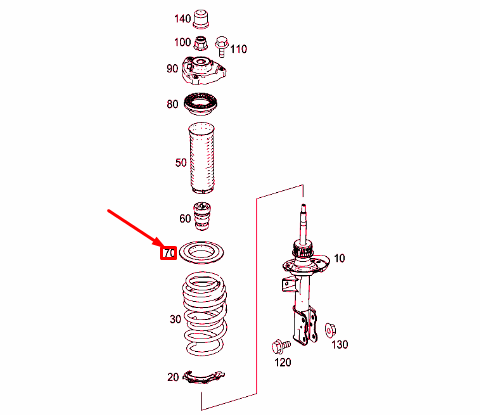 140
100
110
90
80
50
60
70
10
30
130
120
20