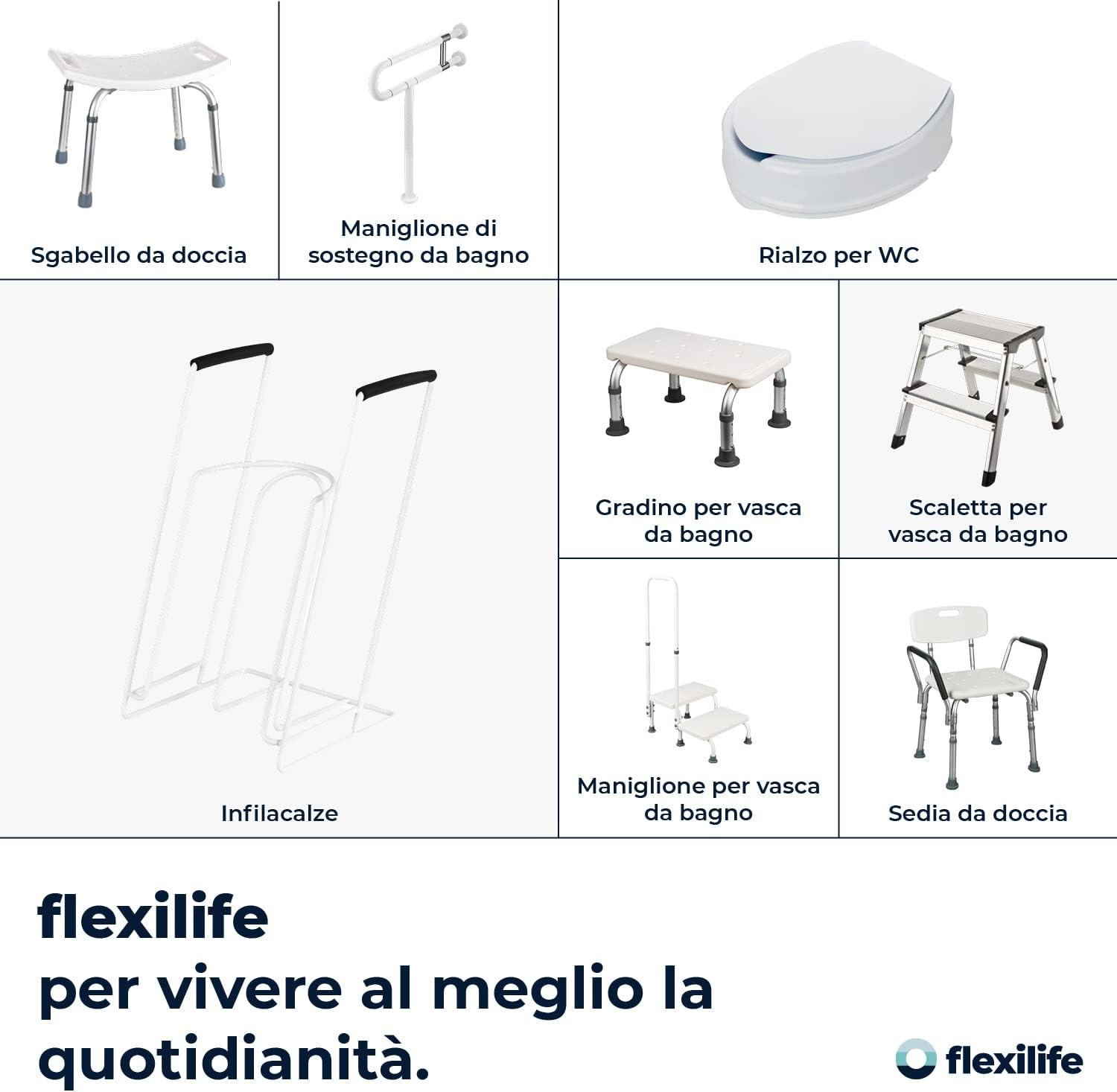 Sgabello da doccia

Maniglione di sostegno da bagno

Rialzo per WC

Infilacalze

Gradino per vasca da bagno

Scaletta per vasca da bagno

Maniglione per vasca da bagno

Sedia da doccia

flexilife
per vivere al meglio la quotidianità.

flexilife